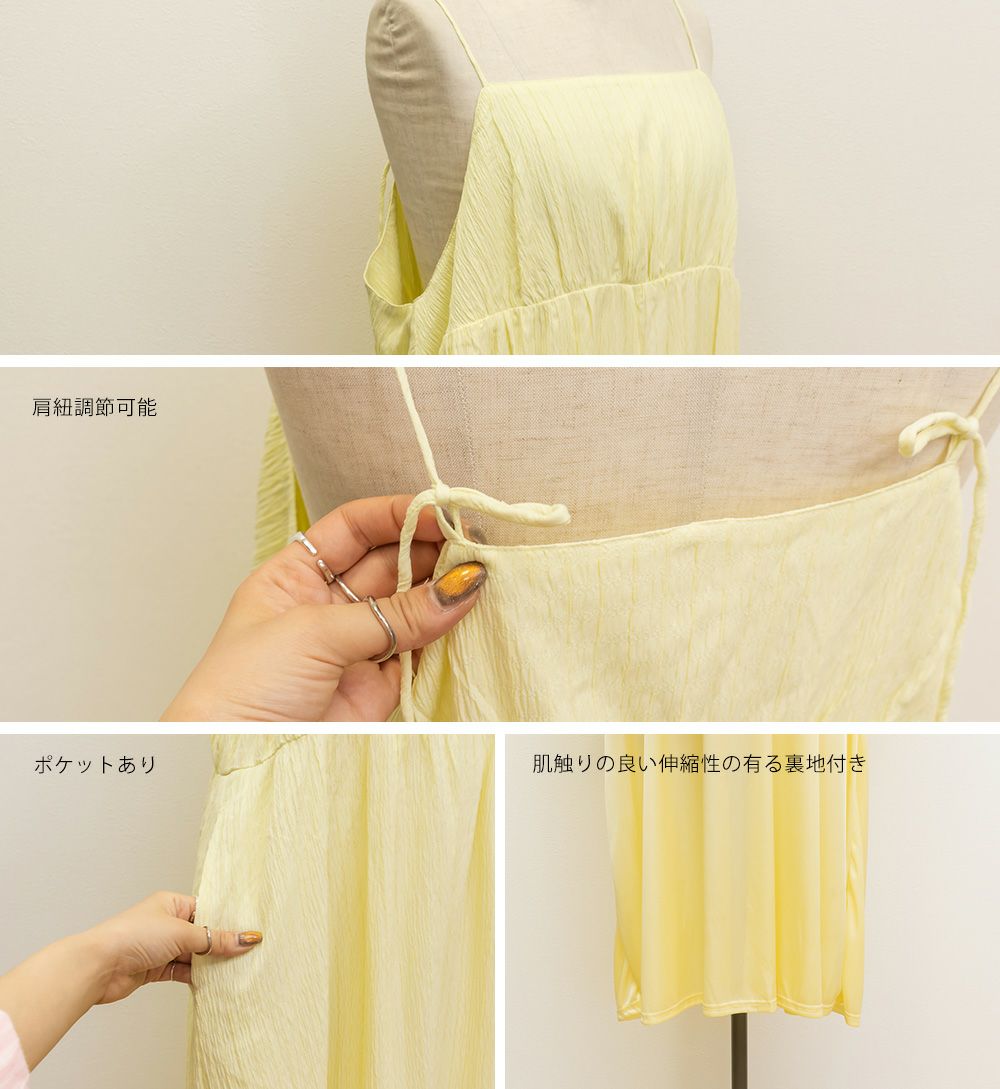 肩紐調節可能

ポケットあり

肌触りの良い伸縮性の有る裏地付き