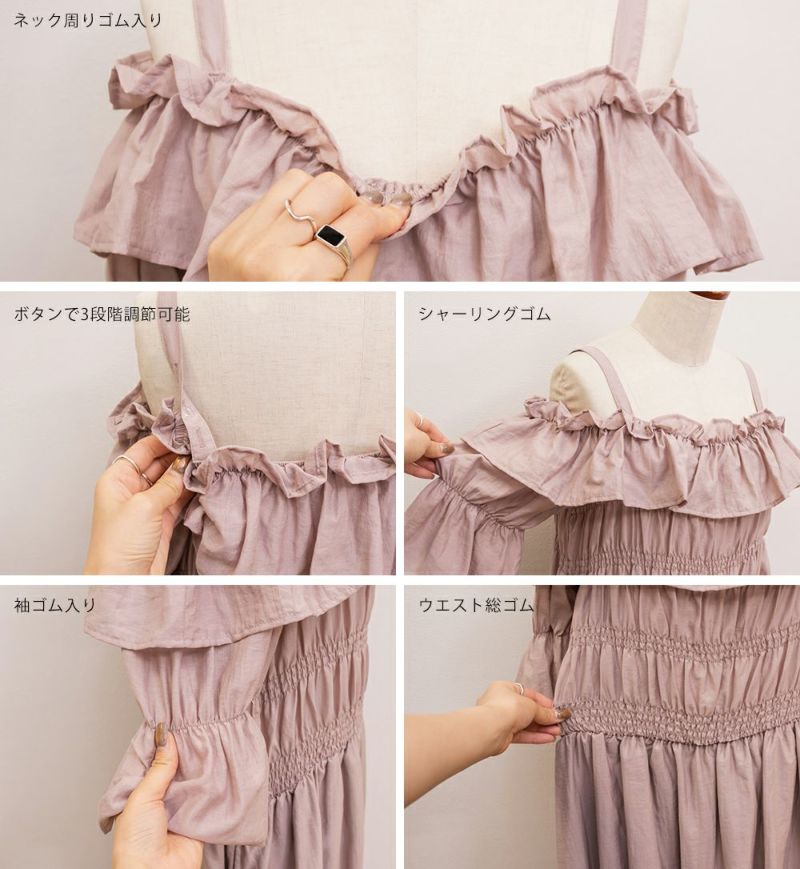 ネック周りゴム入り

ボタンで3段階調節可能

シャーリングゴム

袖ゴム入り

ウエスト総ゴム