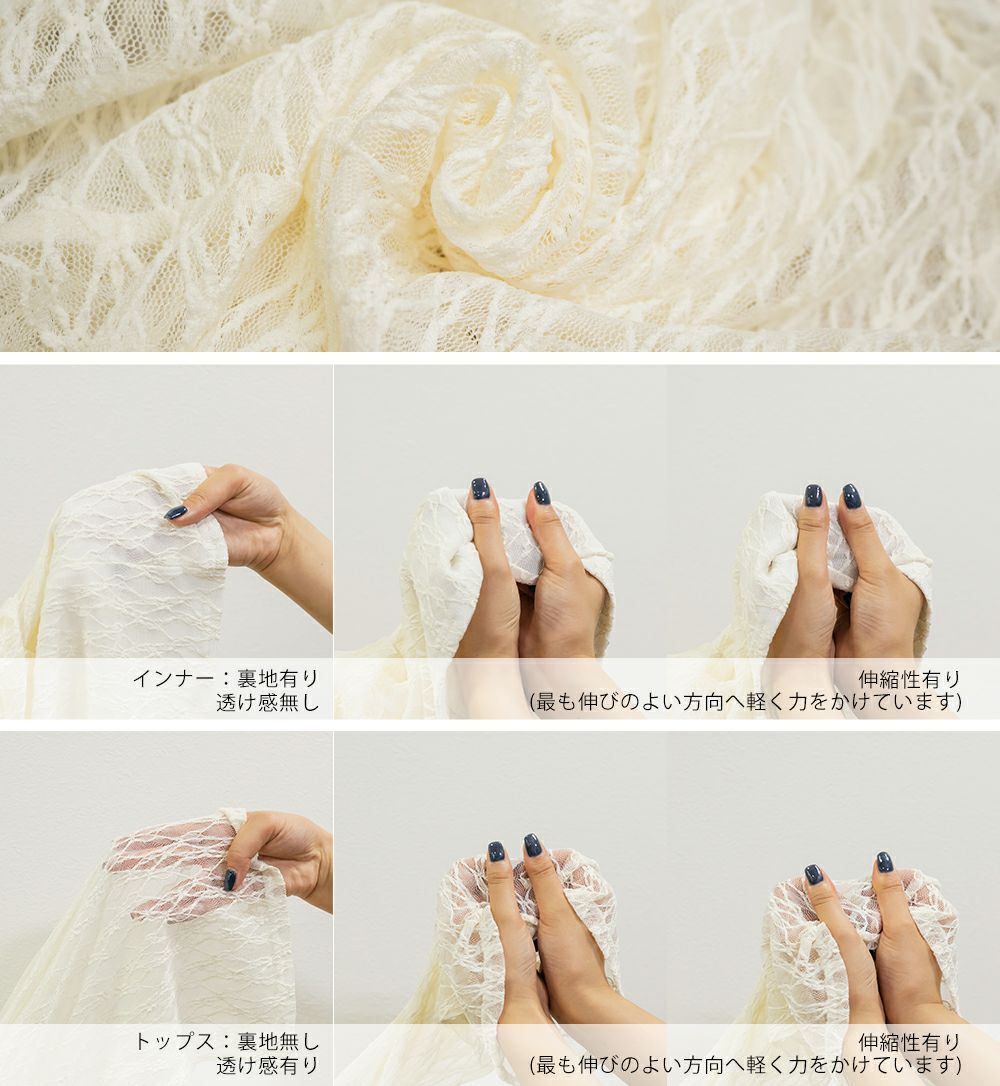 インナー：裏地有り
透け感無し

伸縮性有り
(最も伸びのよい方向へ軽く力をかけています)

トップス：裏地無し
透け感有り

伸縮性有り
(最も伸びのよい方向へ軽く力をかけています)