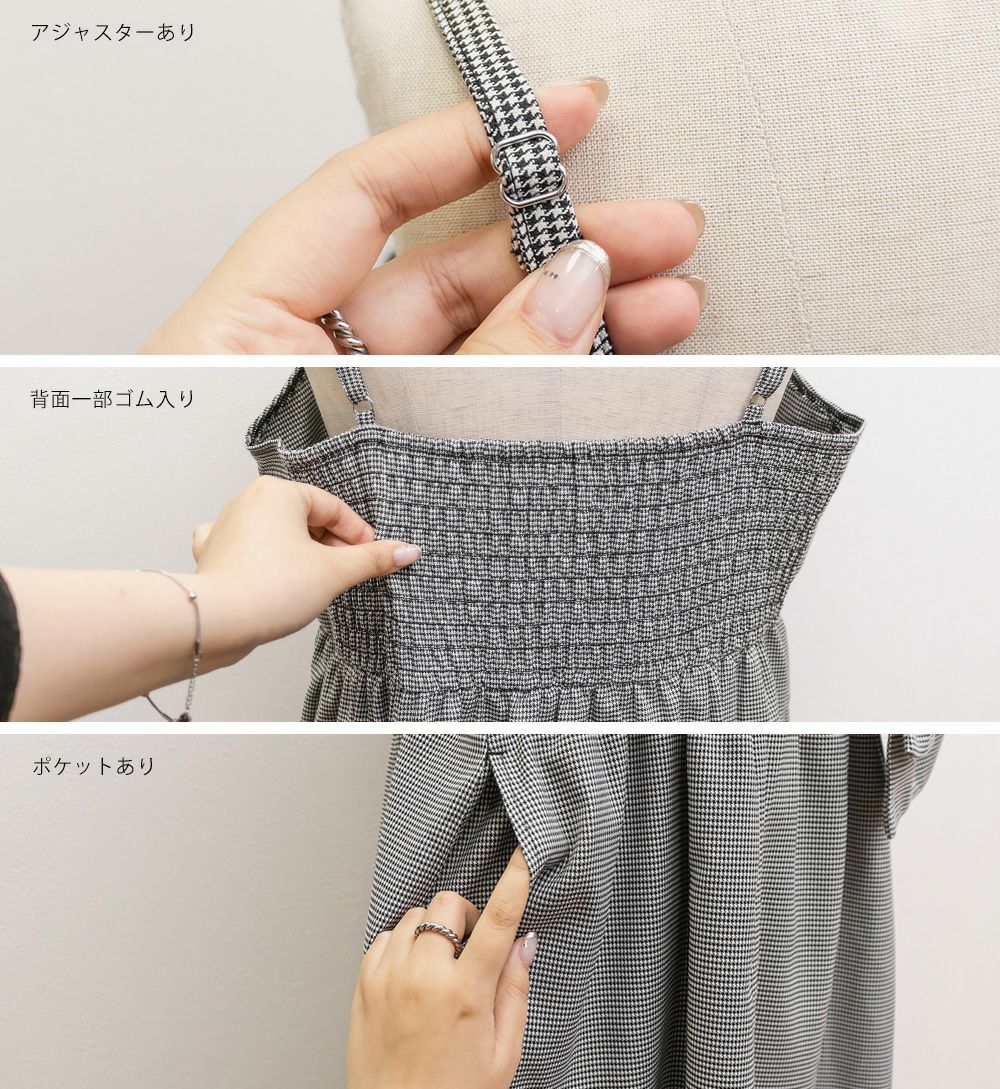 アジャスターあり

背面一部ゴム入り

ポケットあり