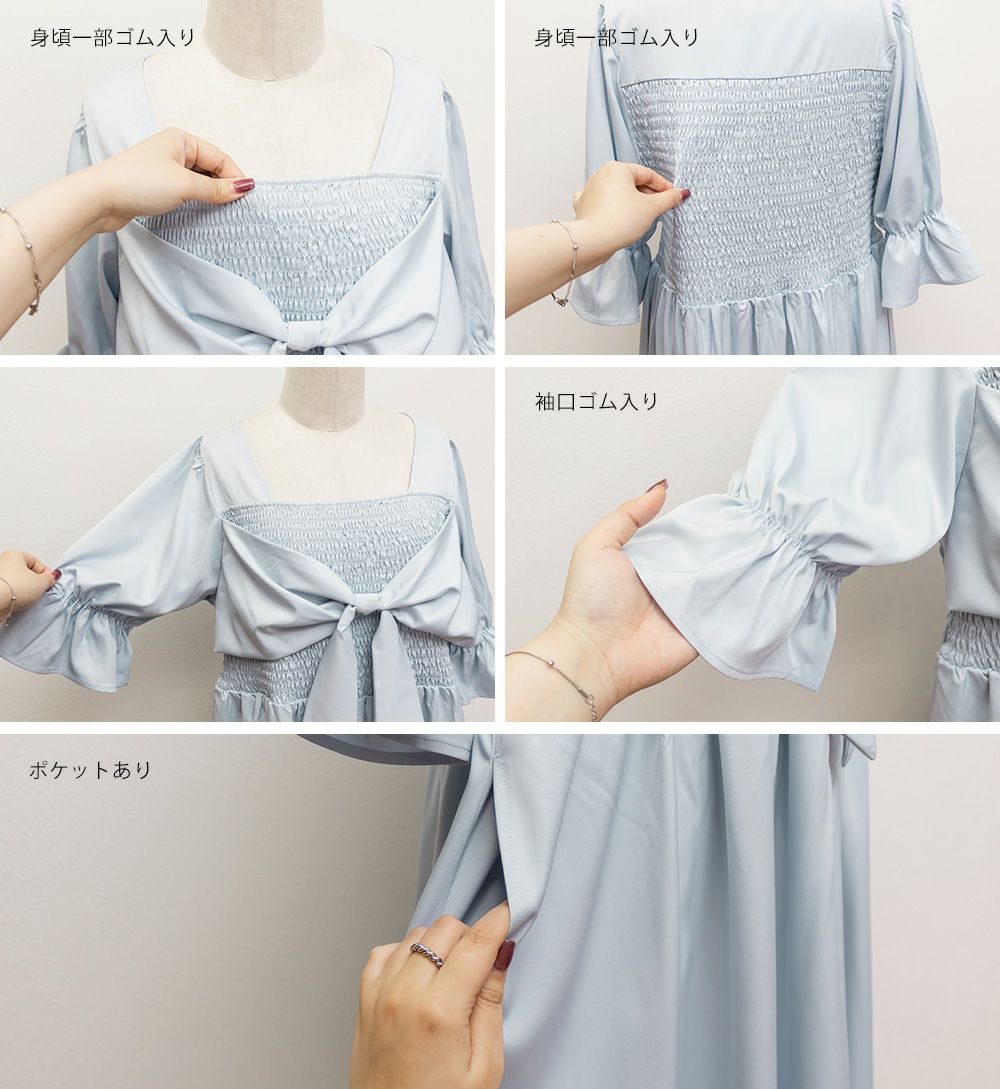 身頃一部ゴム入り

身頃一部ゴム入り

袖口ゴム入り

ポケットあり