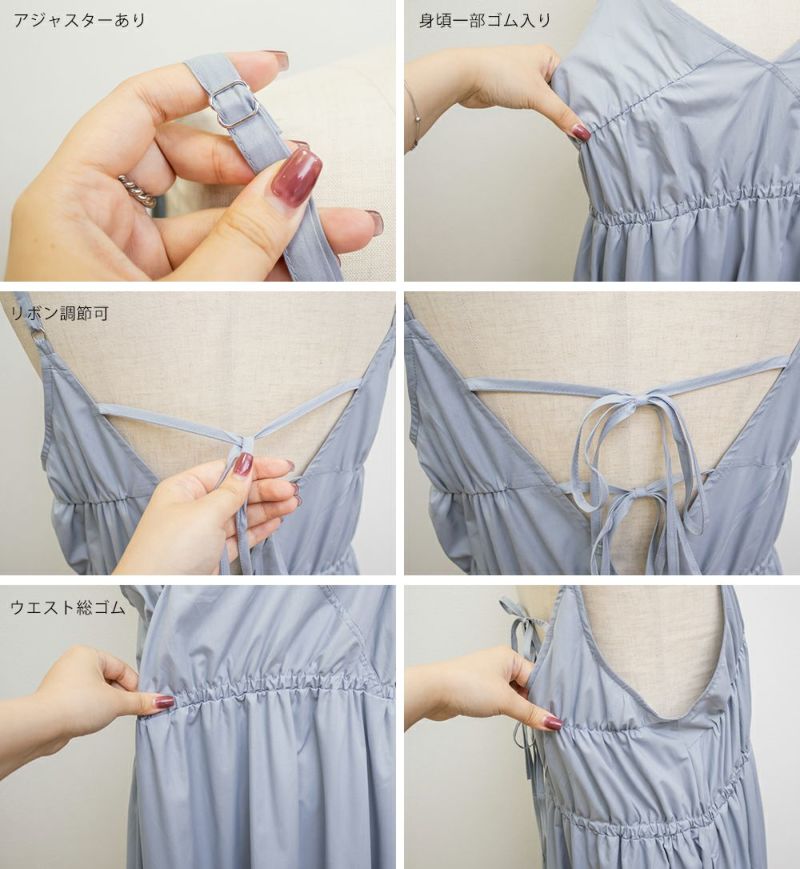 アジャスターあり

身頃一部ゴム入り

リボン調節可

ウエスト総ゴム