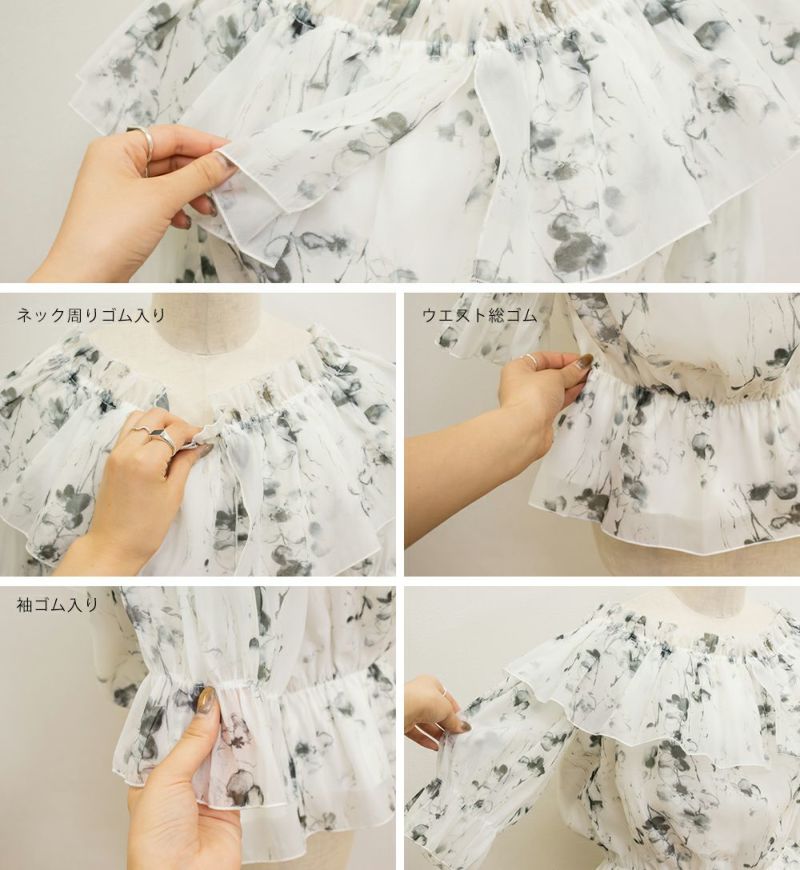 ネック周りゴム入り

ウエスト総ゴム

袖ゴム入り