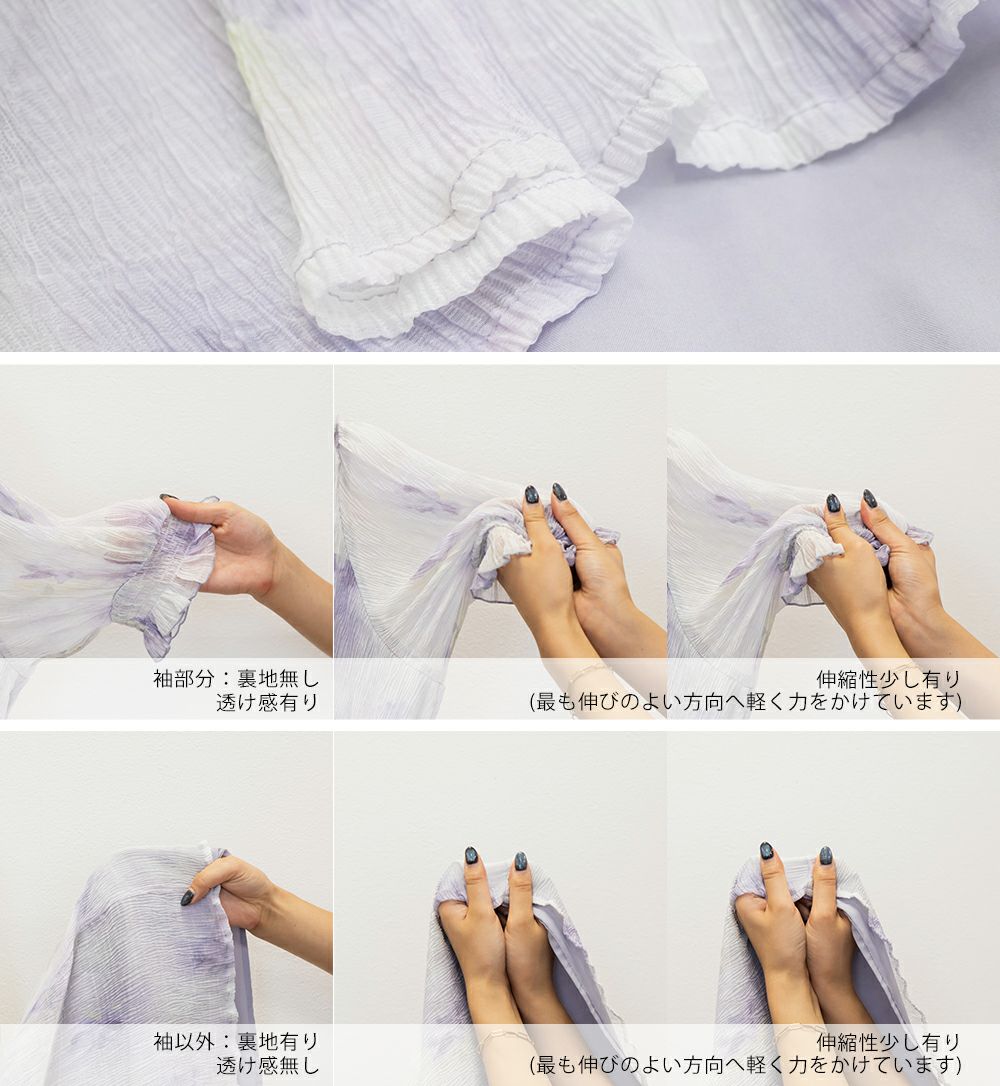 袖部分：裏地無し
透け感有り

伸縮性少し有り
(最も伸びのよい方向へ軽く力をかけています)

袖以外：裏地有り
透け感無し

伸縮性少し有り
(最も伸びのよい方向へ軽く力をかけています)