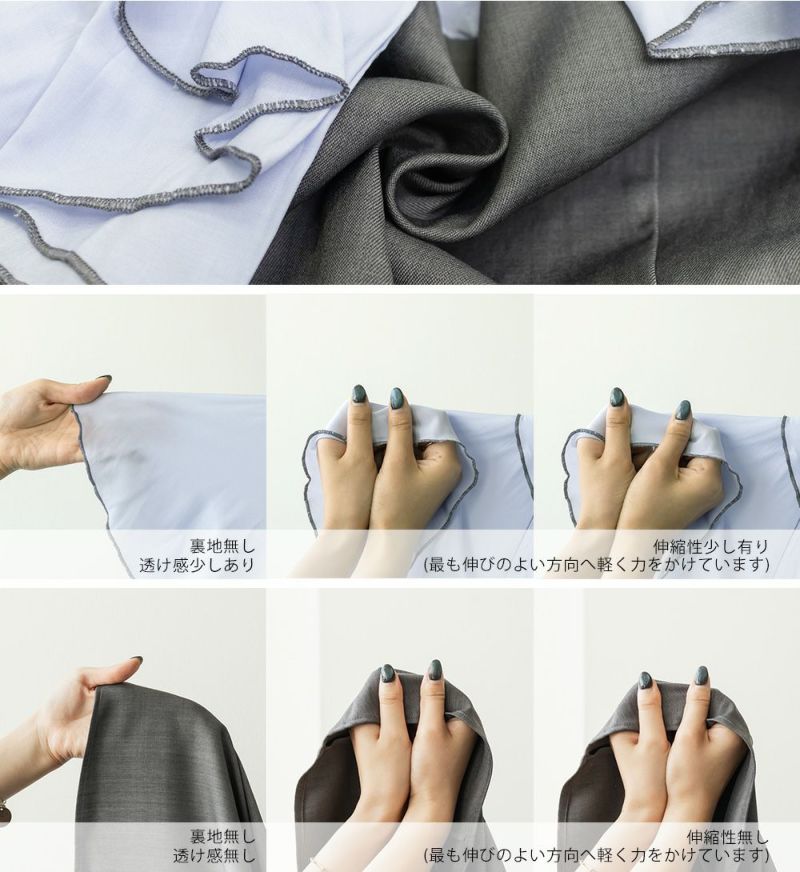 裏地無し
透け感少しあり

伸縮性少し有り
(最も伸びのよい方向へ軽く力をかけています)

裏地無し
透け感無し

伸縮性無し
(最も伸びのよい方向へ軽く力をかけています)