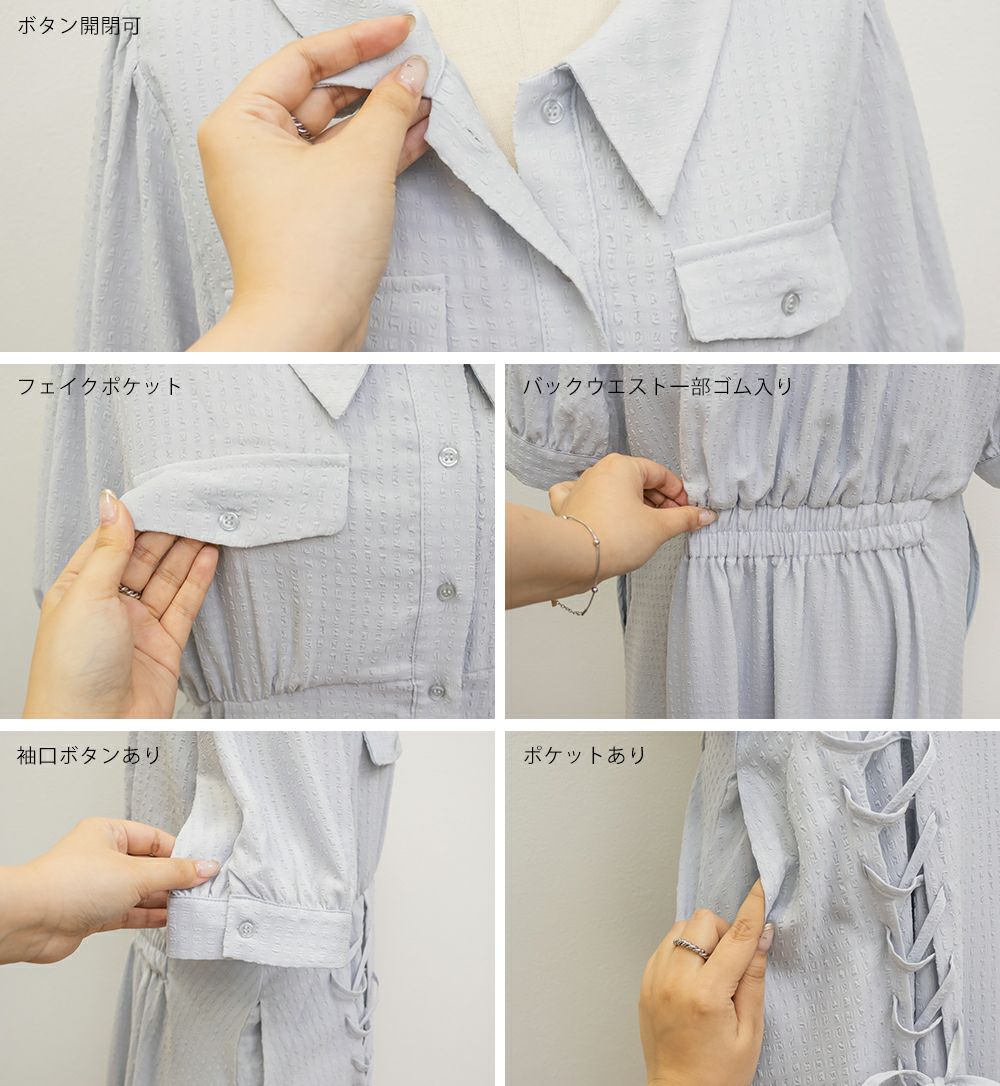 ボタン開閉可

フェイクポケット

バックウエスト一部ゴム入り

袖口ボタンあり

ポケットあり