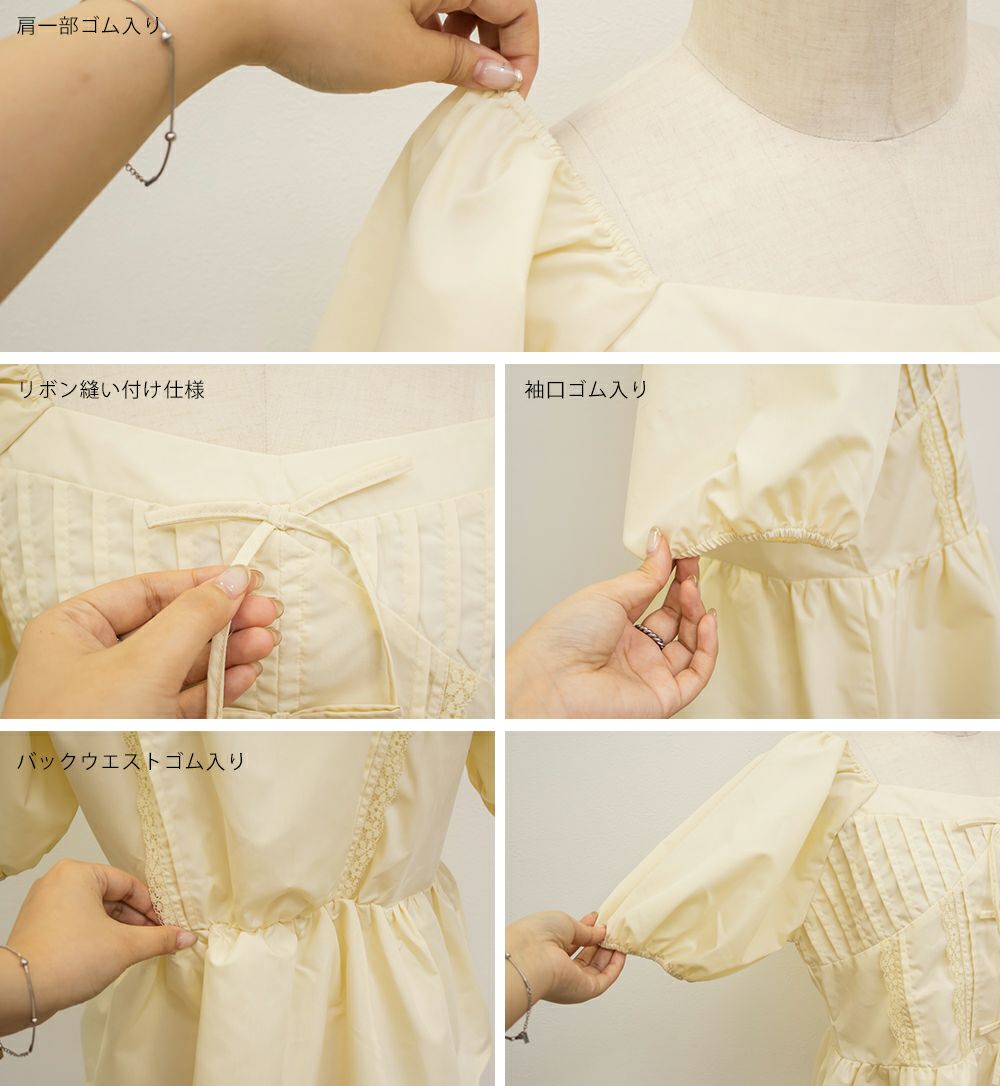 肩一部ゴム入り

リボン縫い付け仕様

袖口ゴム入り

バックウエストゴム入り