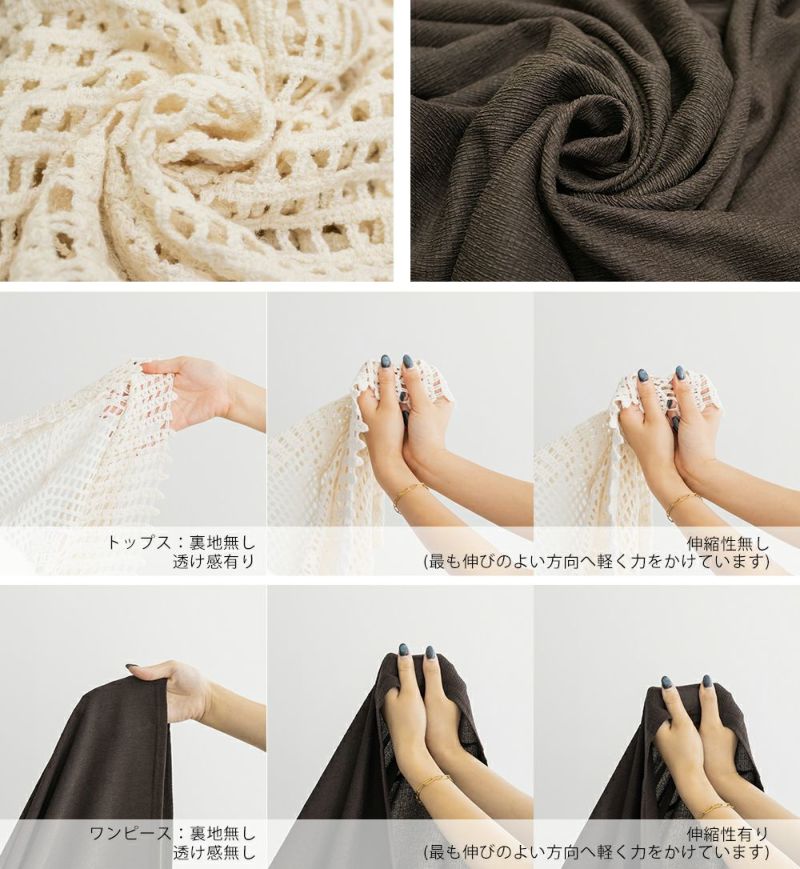 トップス：裏地無し
透け感有り

伸縮性無し
(最も伸びのよい方向へ軽く力をかけています)

ワンピース：裏地無し
透け感無し

伸縮性有り
(最も伸びのよい方向へ軽く力をかけています)