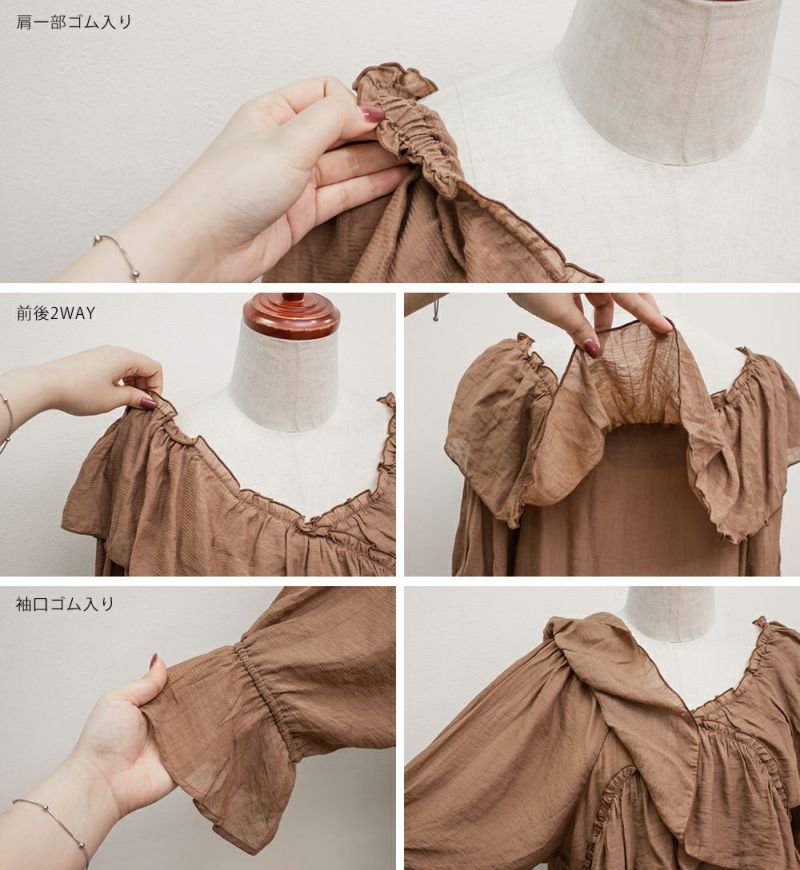 肩一部ゴム入り

前後2WAY

袖口ゴム入り