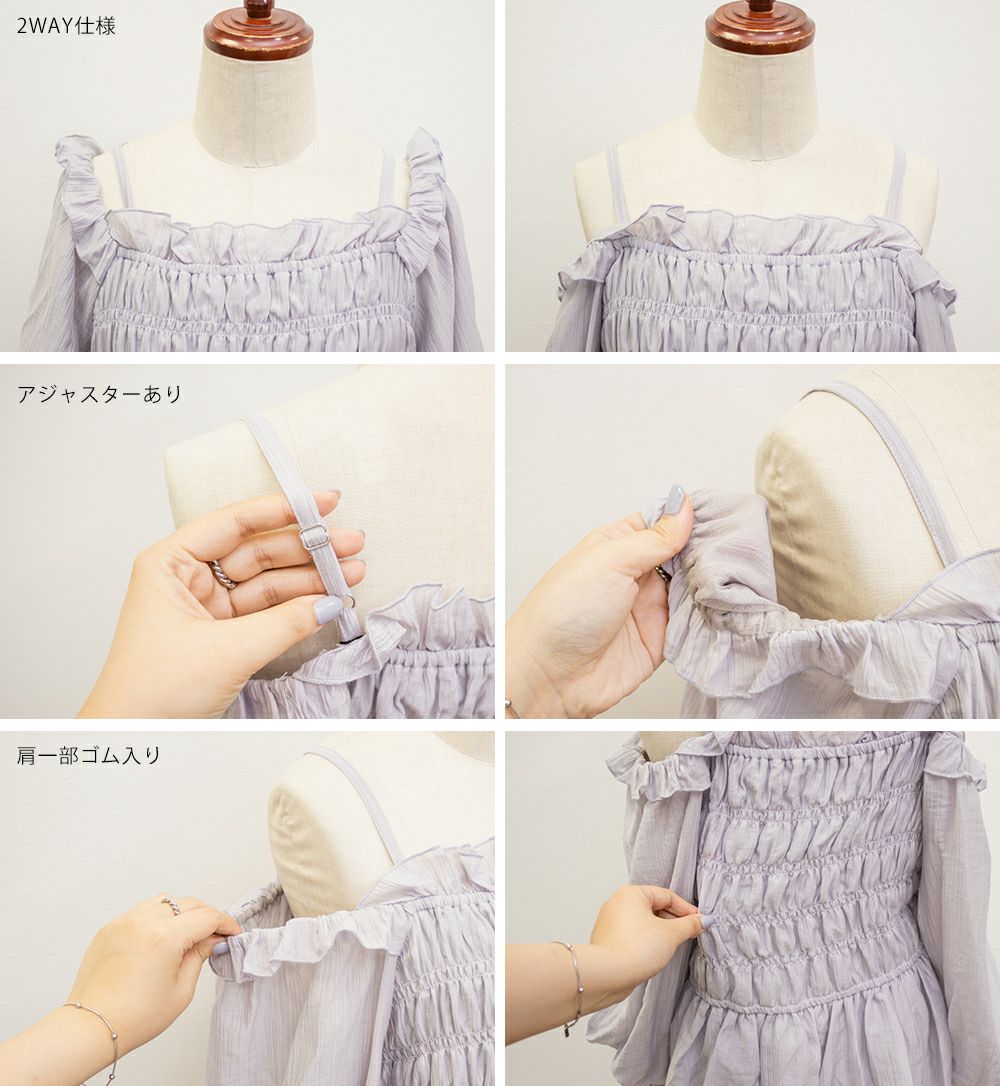 2WAY仕様

アジャスターあり

肩一部ゴム入り