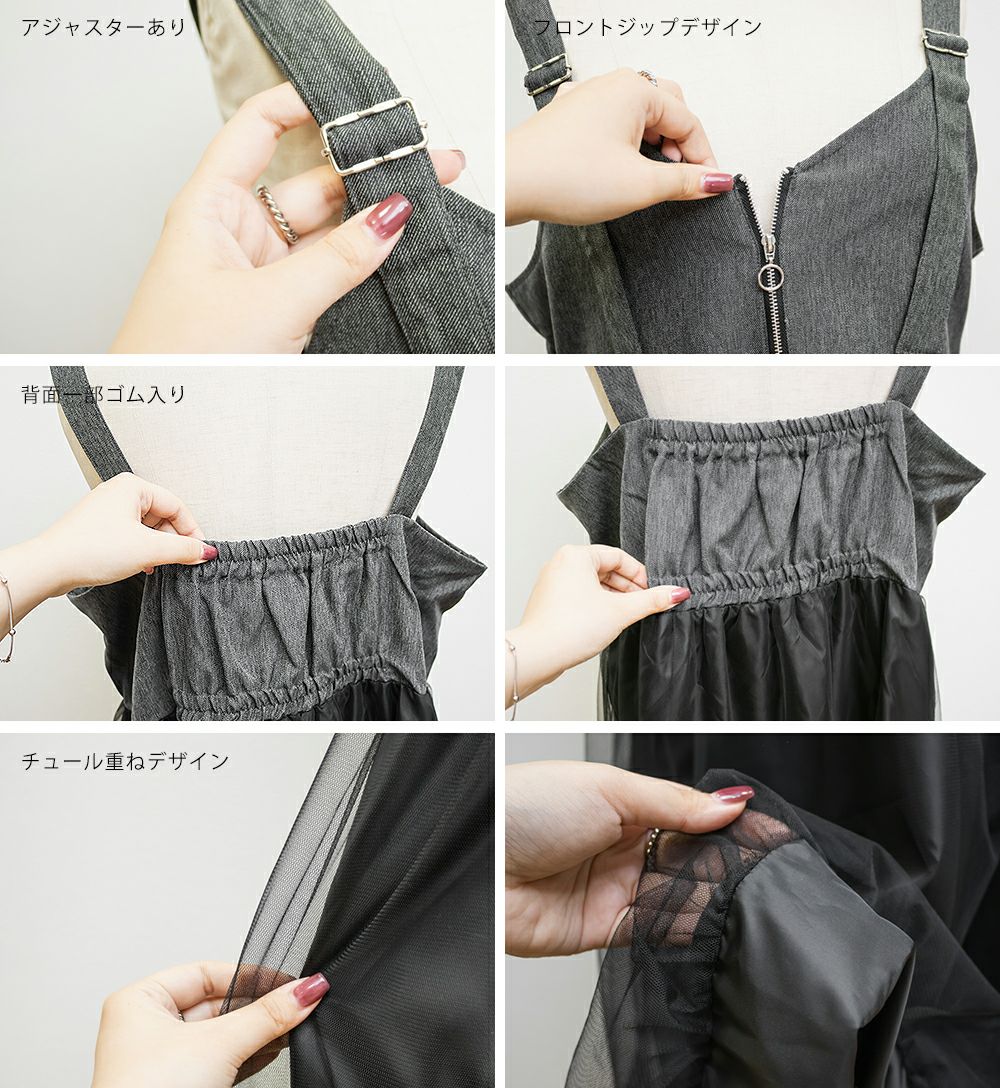 アジャスターあり

フロントジップデザイン

背面一部ゴム入り

チュール重ねデザイン