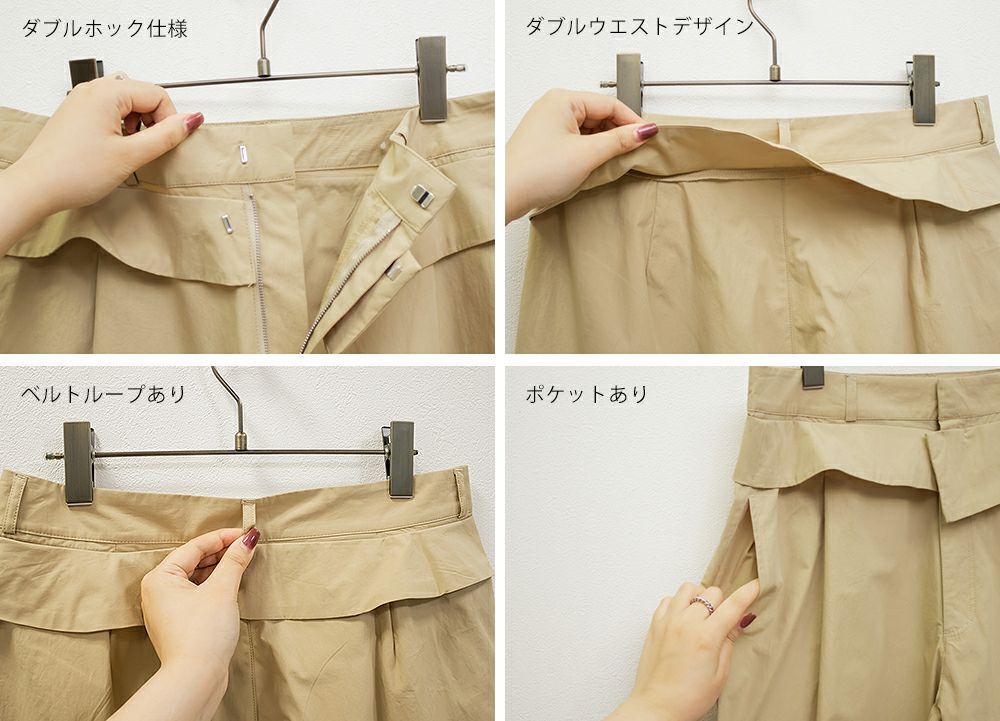 ダブルホック仕様

ダブルウエストデザイン

ベルトループあり

ポケットあり