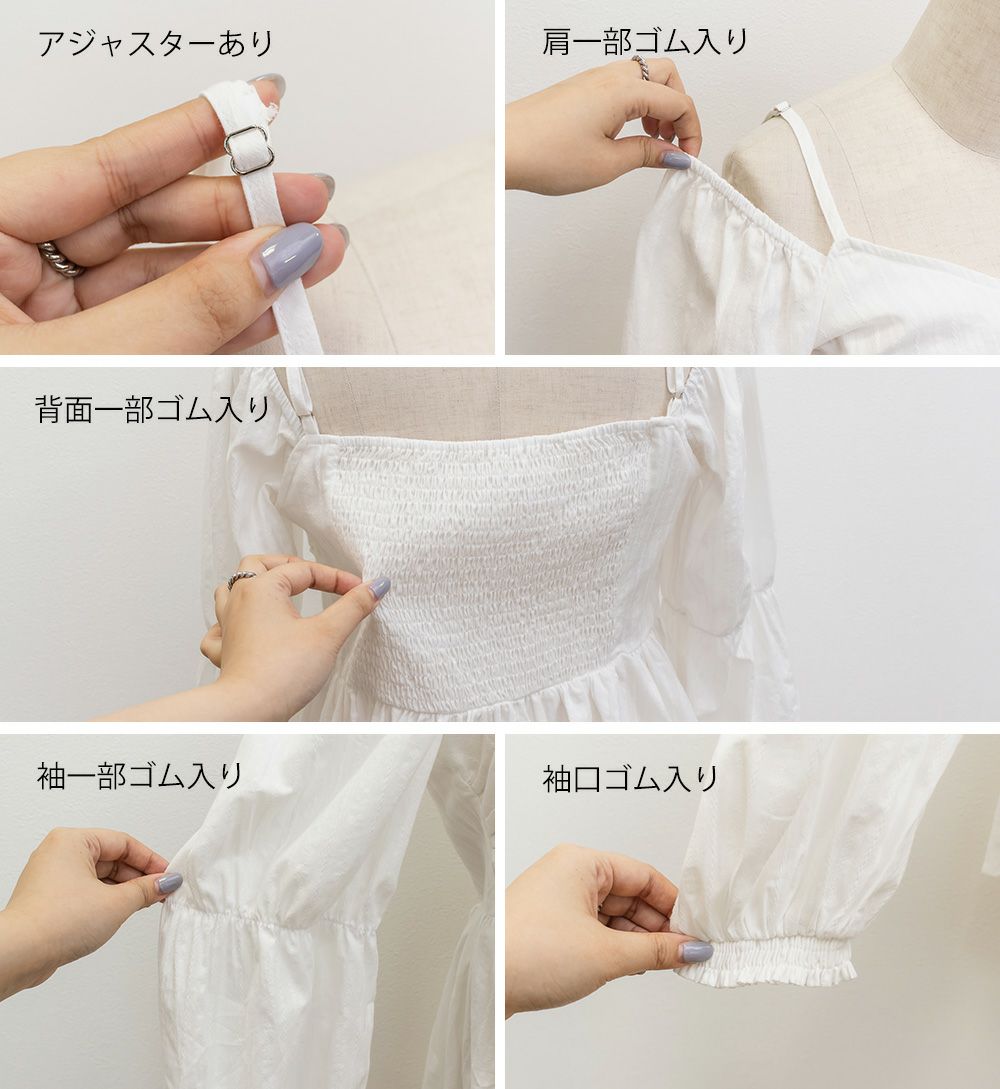 アジャスターあり

肩一部ゴム入り

背面一部ゴム入り

袖一部ゴム入り

袖口ゴム入り