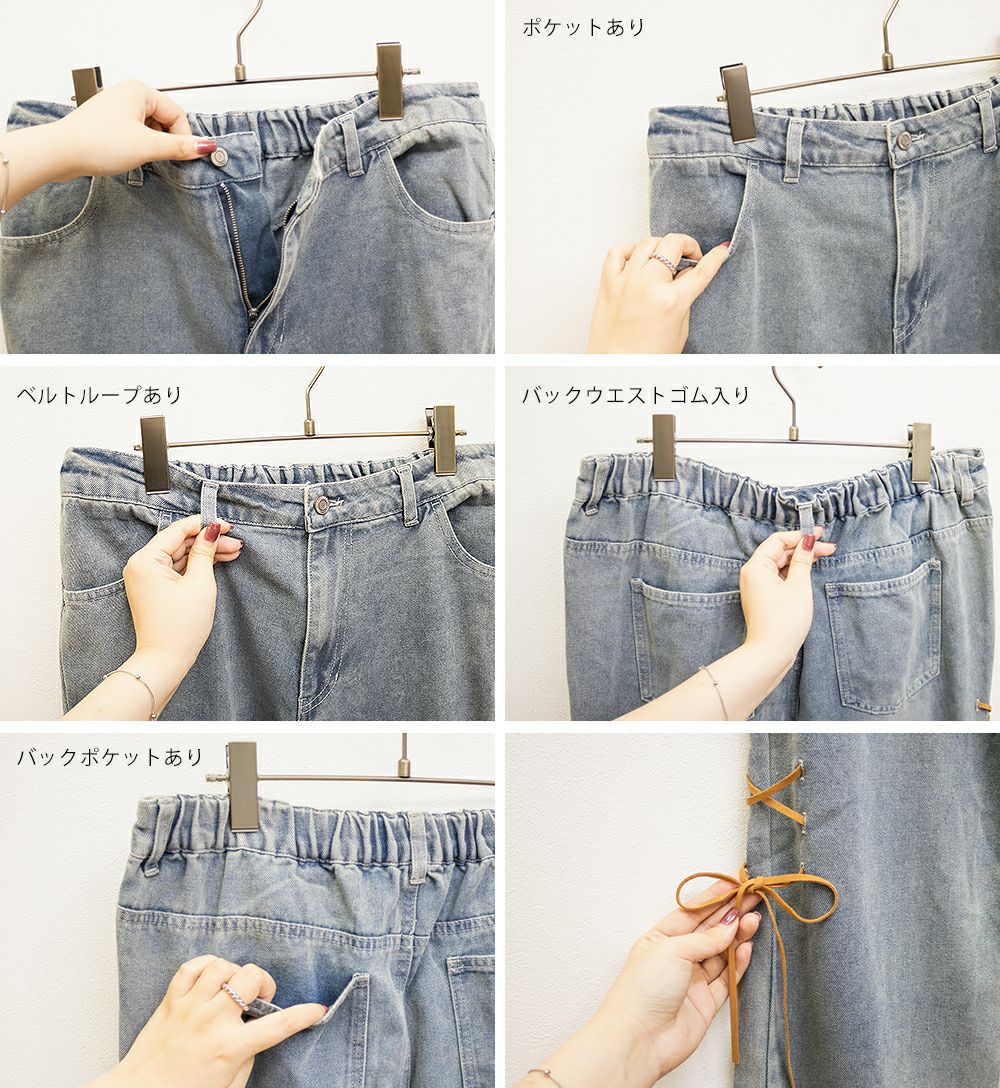 ポケットあり

ベルトループあり

バックウエストゴム入り

バックポケットあり