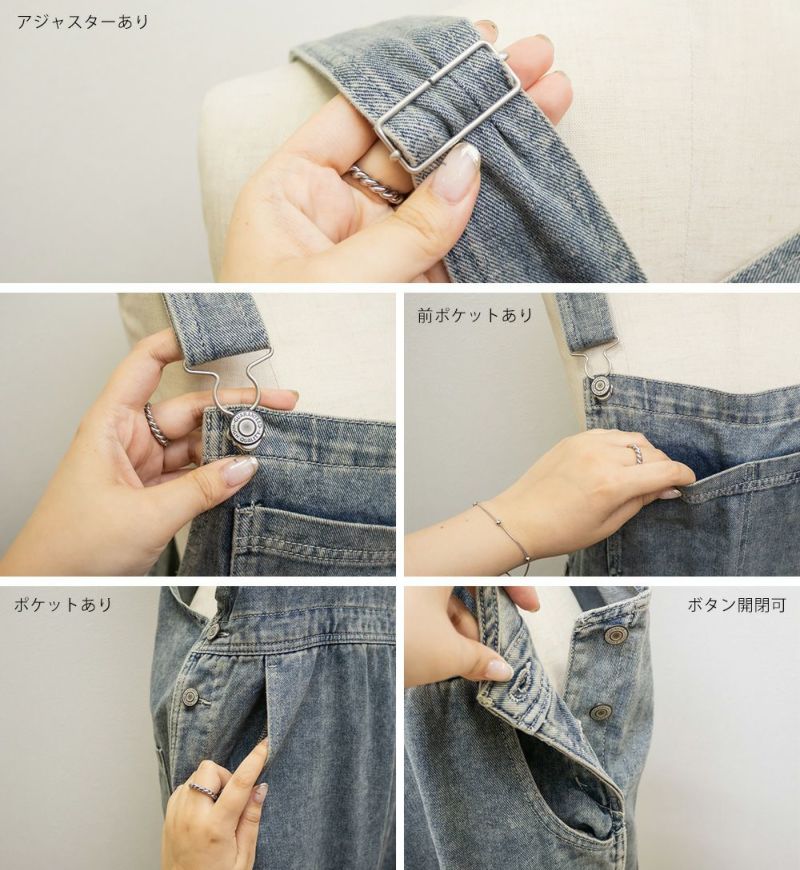 アジャスターあり

前ポケットあり

ポケットあり

ボタン開閉可