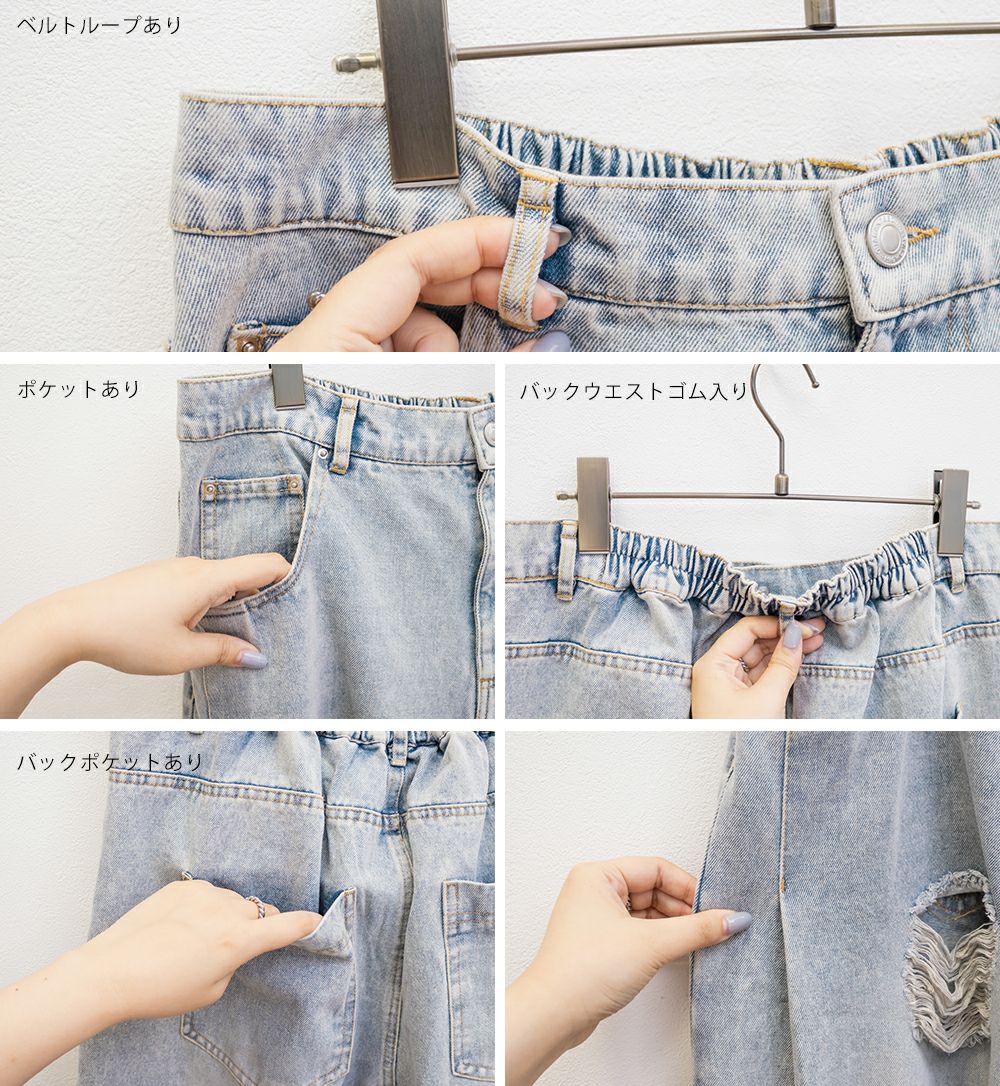 ベルトループあり

ポケットあり

バックウエストゴム入り

バックポケットあり