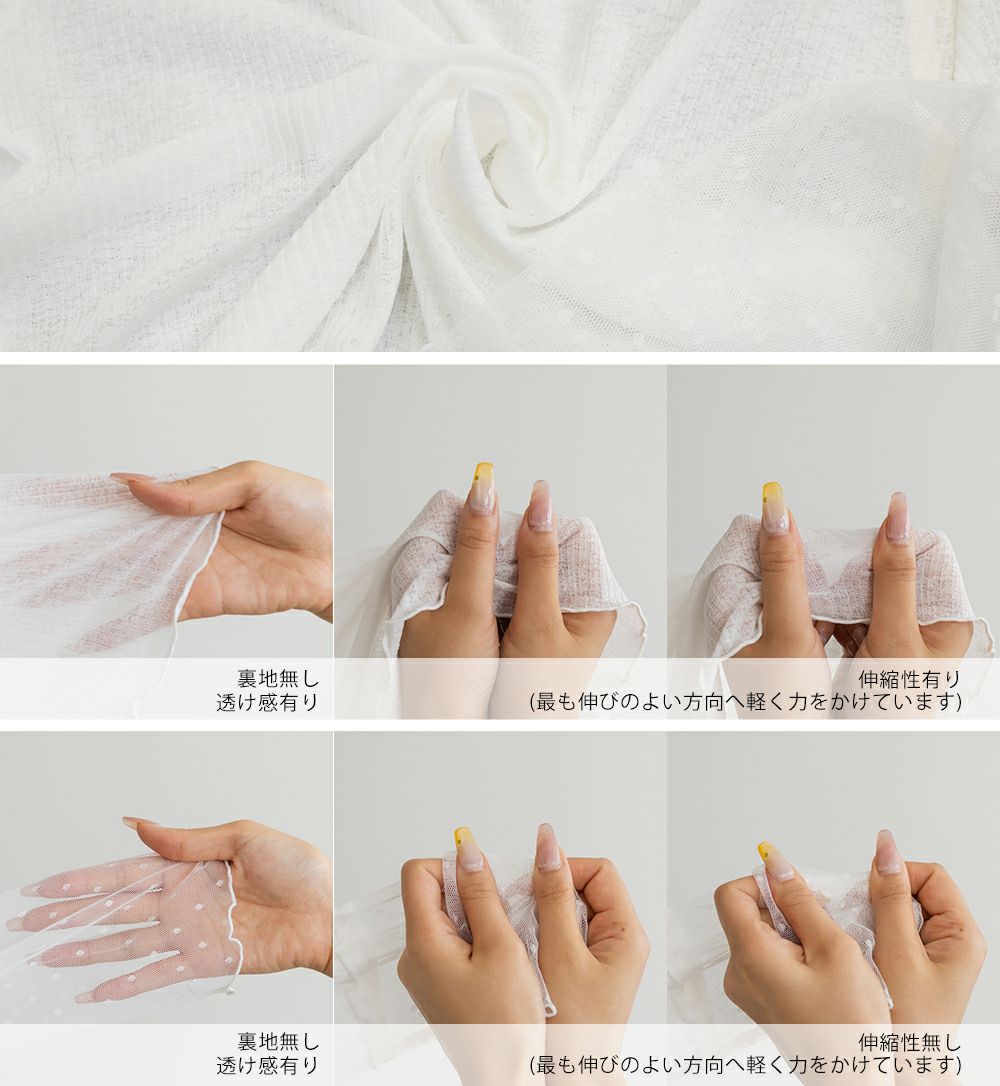 裏地無し
透け感有り

伸縮性有り
(最も伸びのよい方向へ軽く力をかけています)

裏地無し
透け感有り

伸縮性無し
(最も伸びのよい方向へ軽く力をかけています)