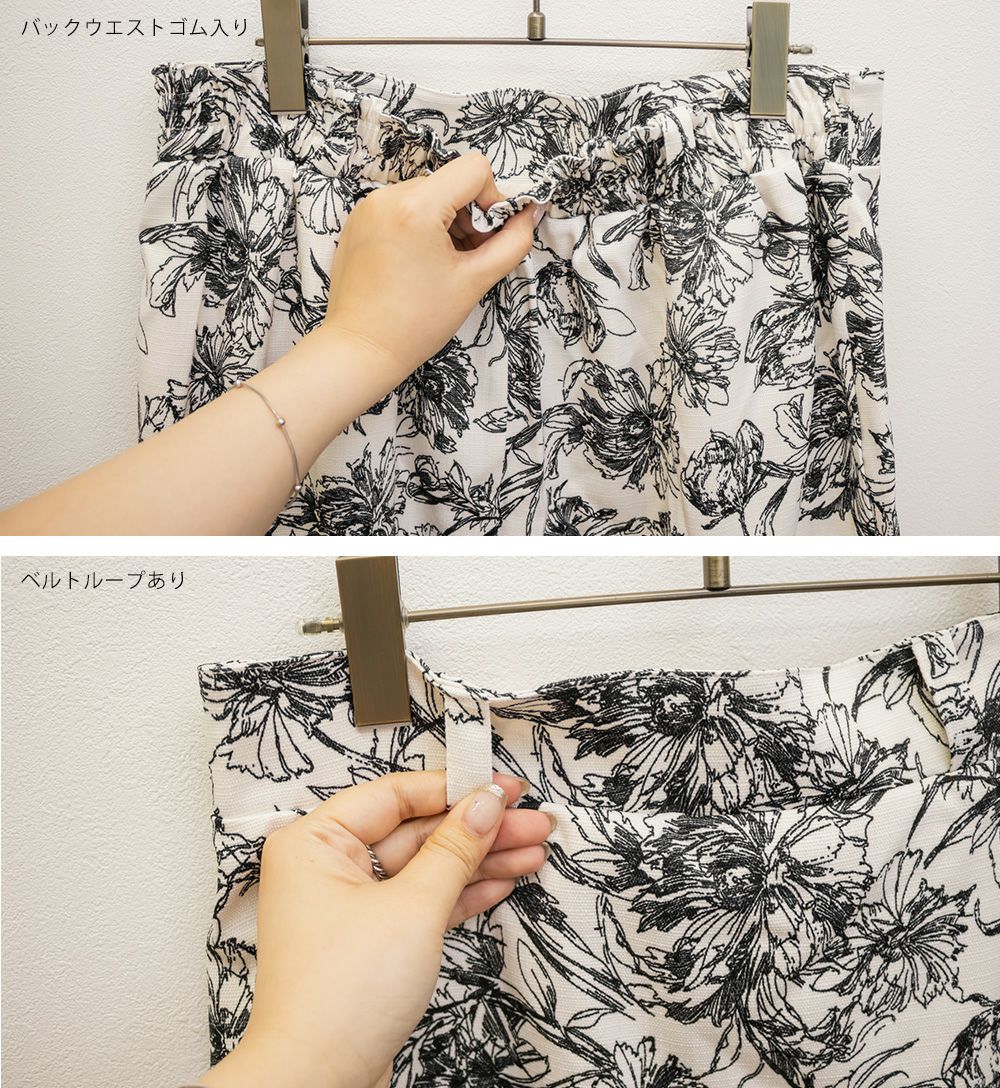 バックウエストゴム入り

ベルトループあり