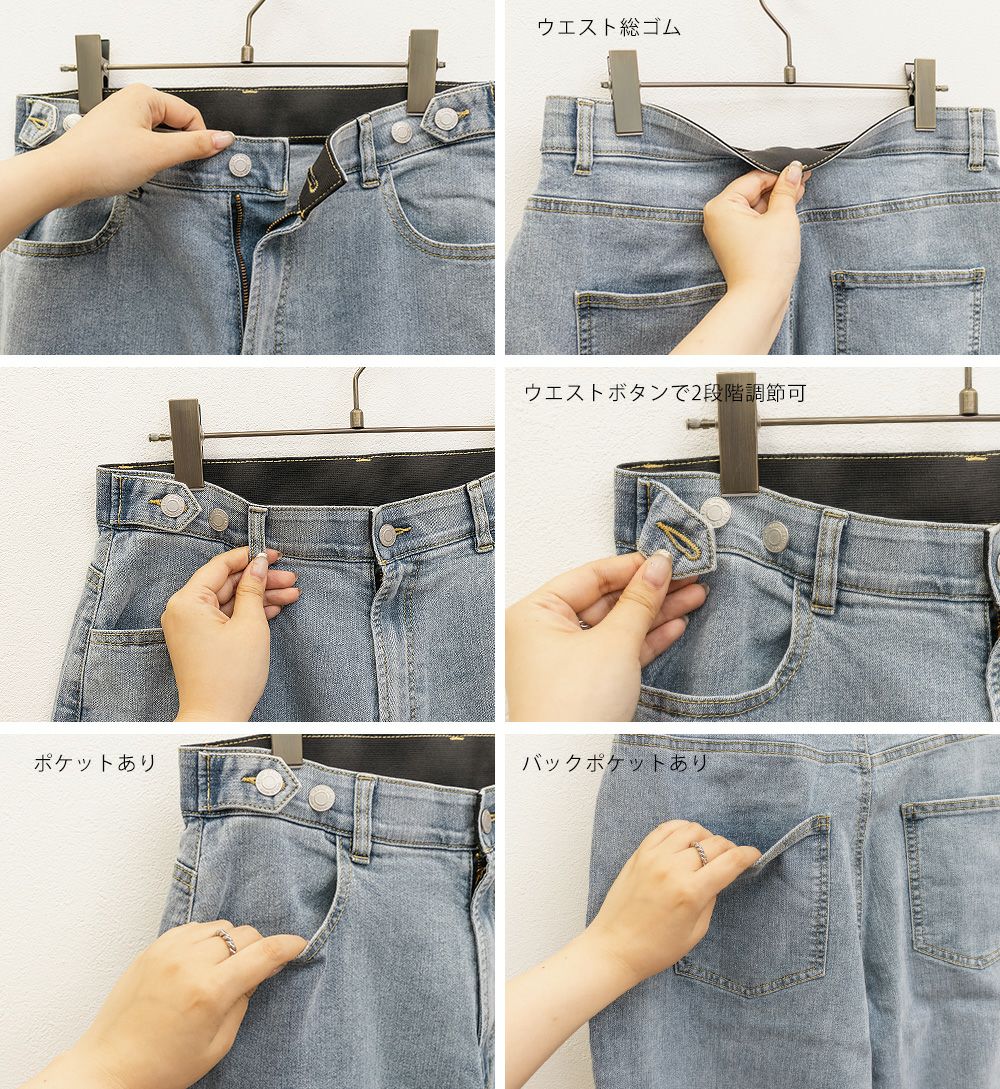 ウエスト総ゴム

ウエストボタンで2段階調節可

ポケットあり

バックポケットあり