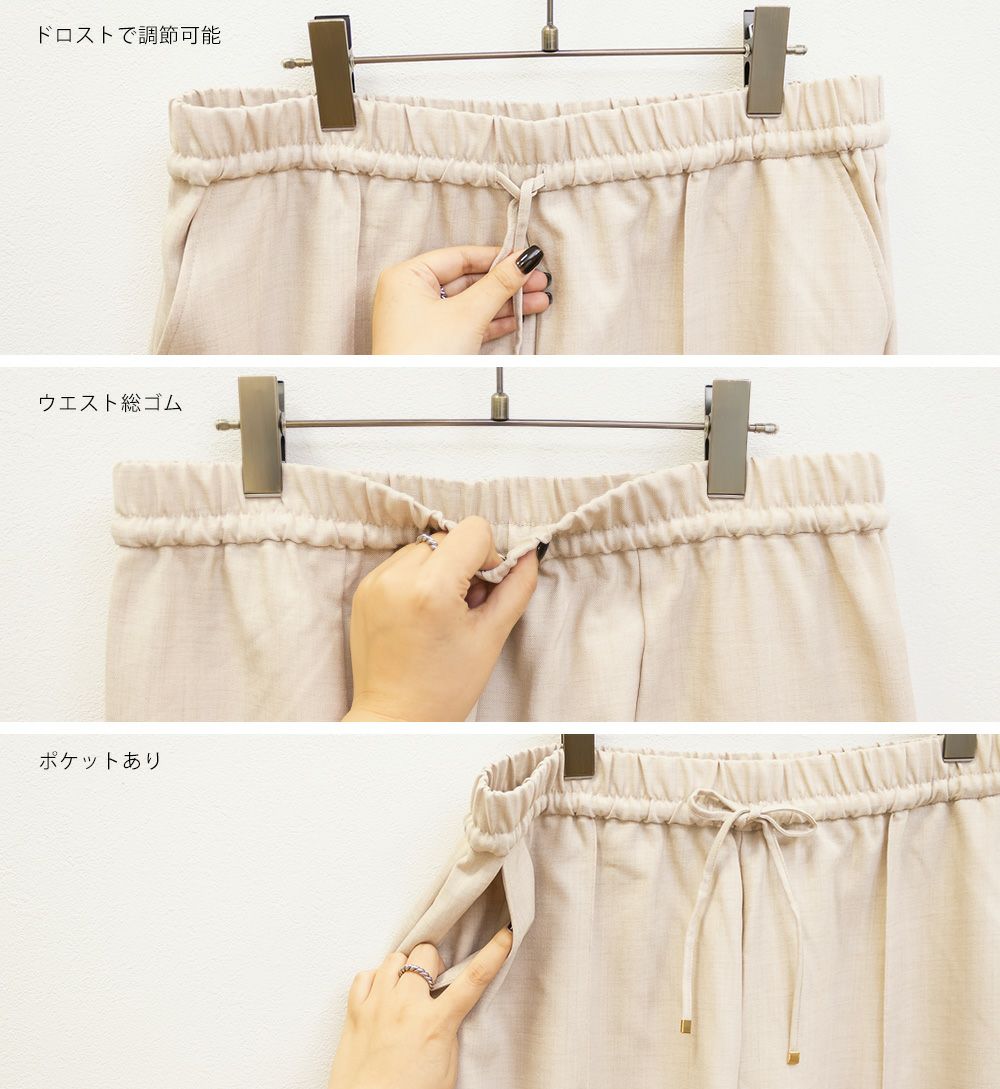 ドロストで調節可能

ウエスト総ゴム

ポケットあり