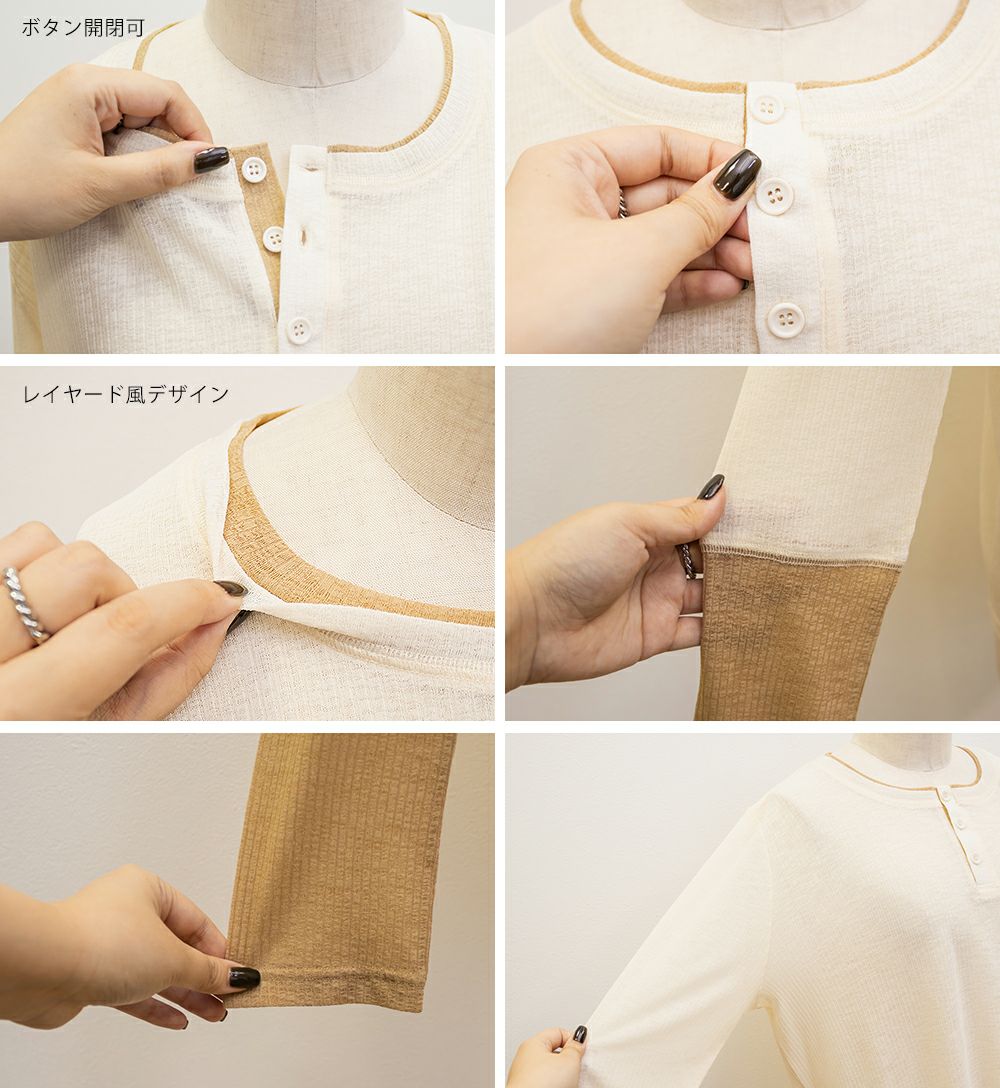 ボタン開閉可

レイヤード風デザイン