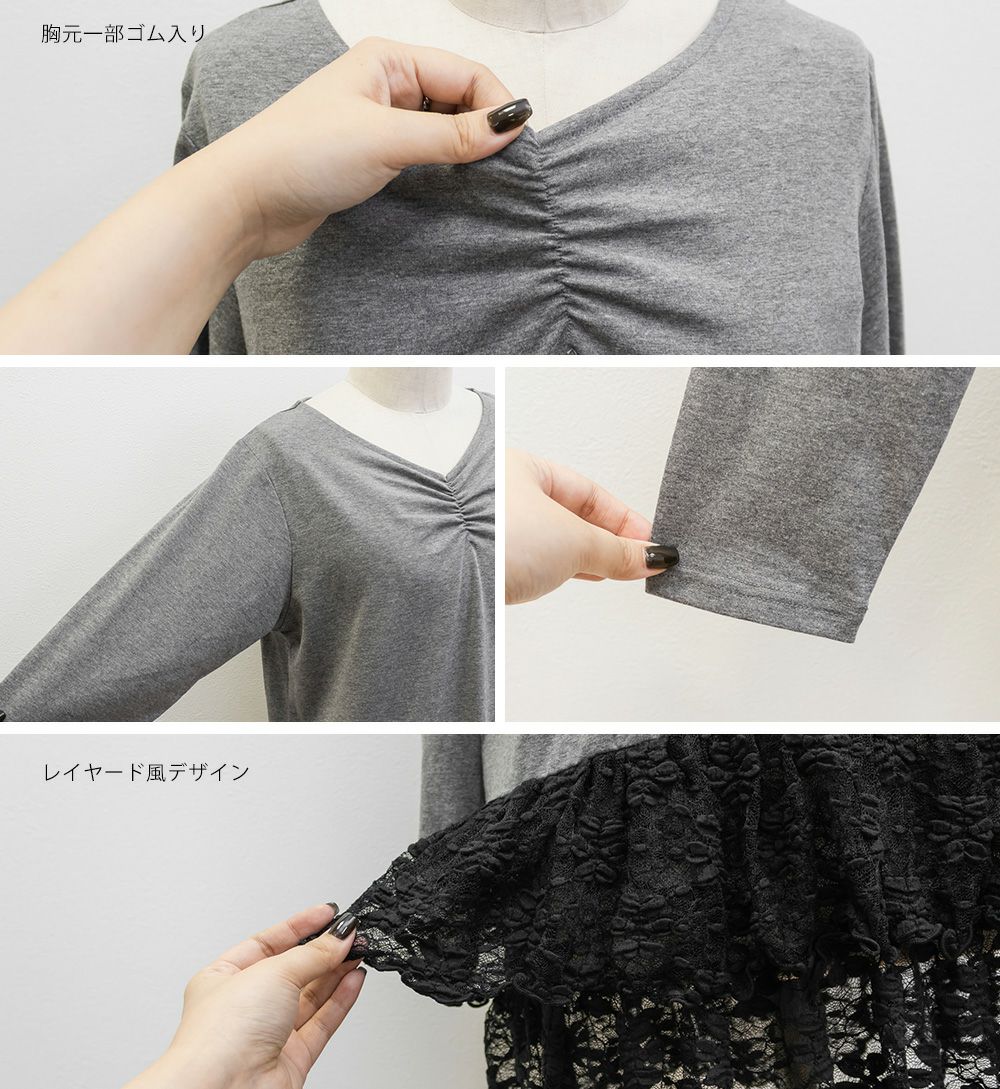 胸元一部ゴム入り

レイヤード風デザイン