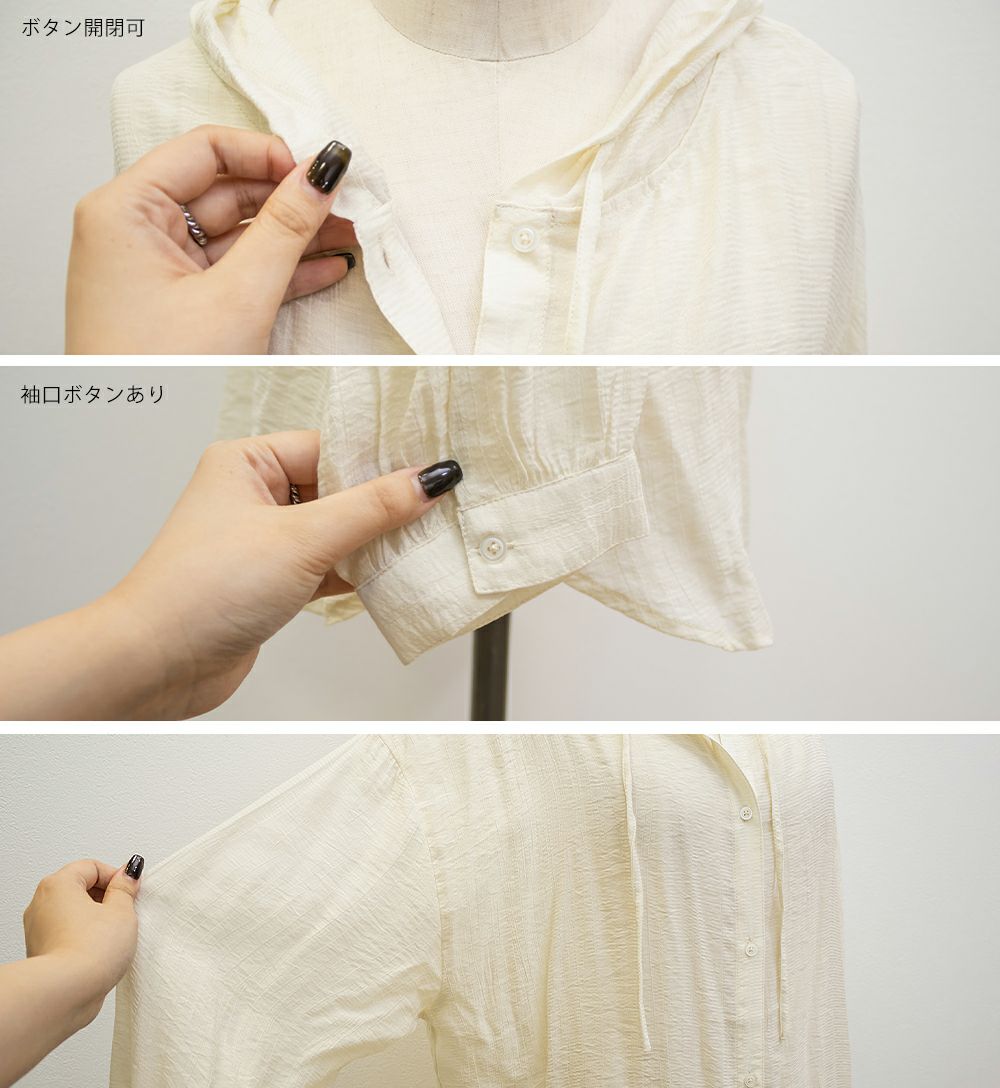 ボタン開閉可

袖口ボタンあり