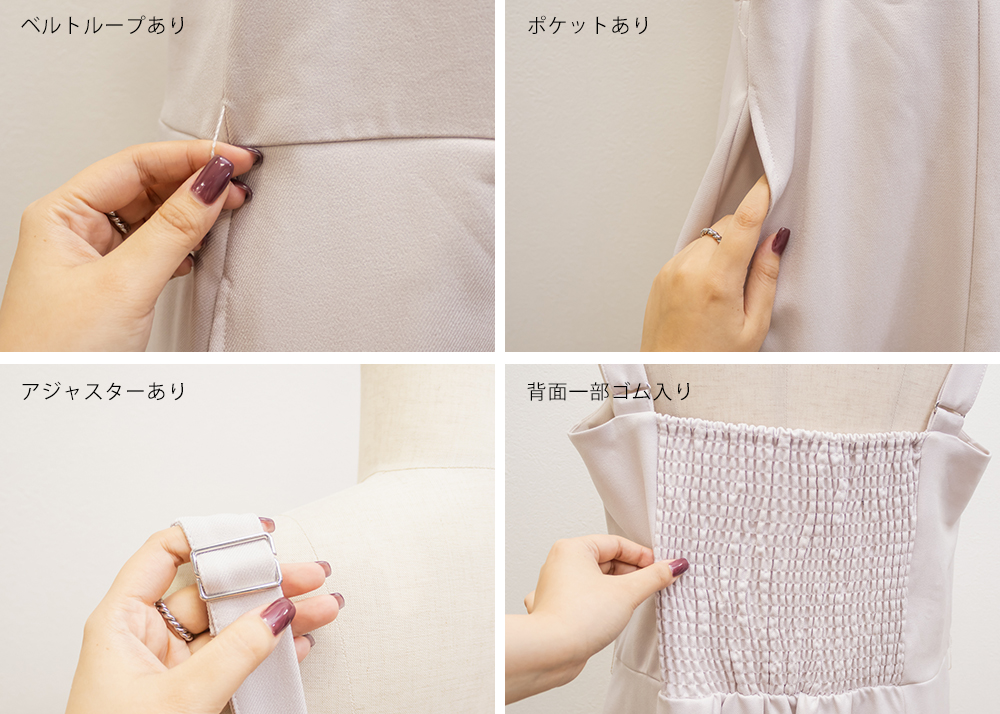 ベルトループあり

ポケットあり

アジャスターあり

背面一部ゴム入り