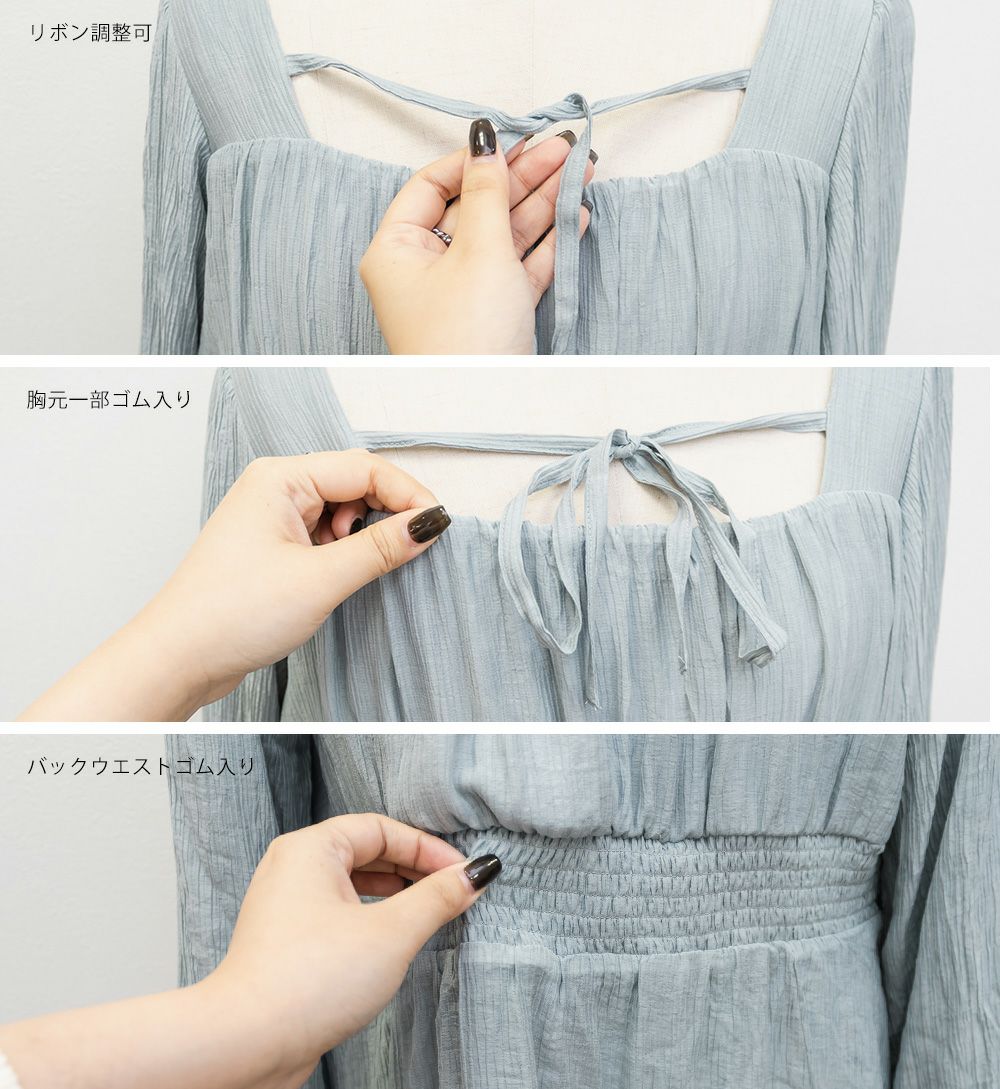 リボン調整可

胸元一部ゴム入り

バックウエストゴム入り