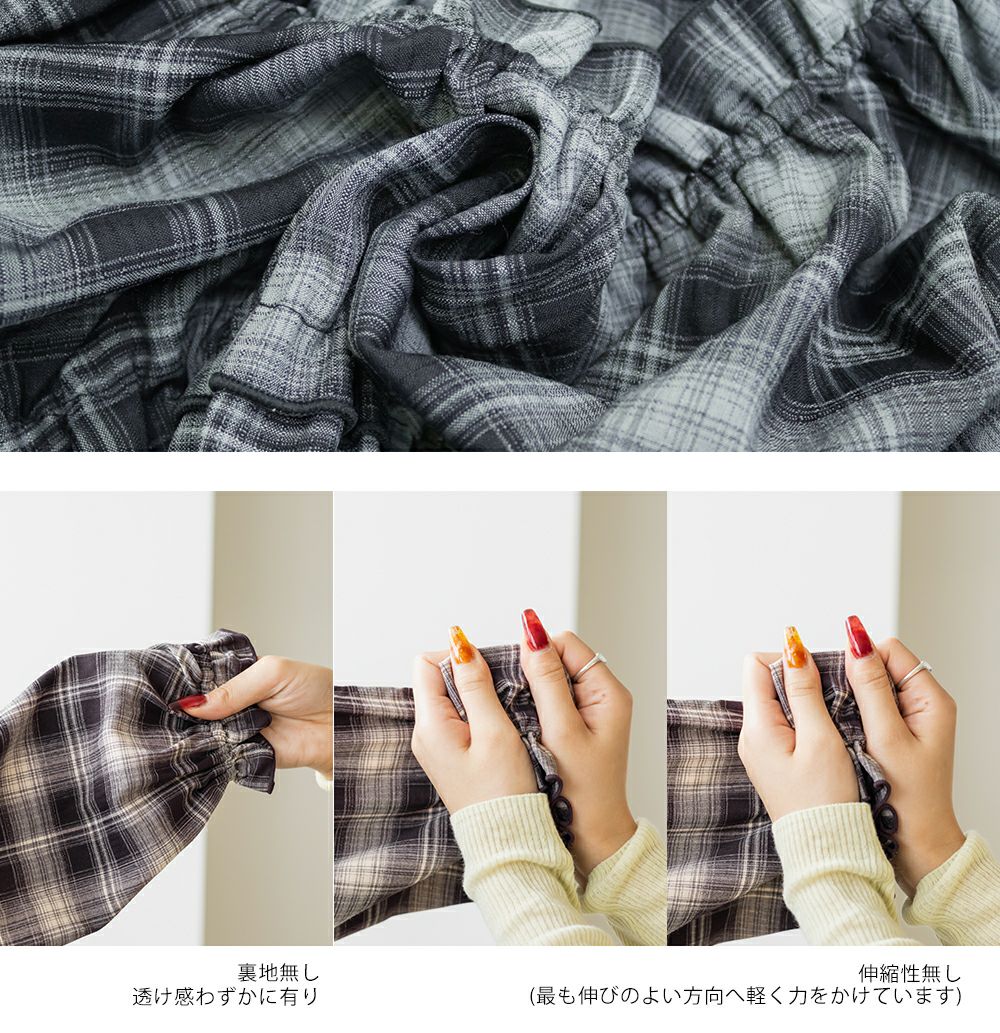 裏地無し
透け感わずかに有り

伸縮性無し
(最も伸びのよい方向へ軽く力をかけています)