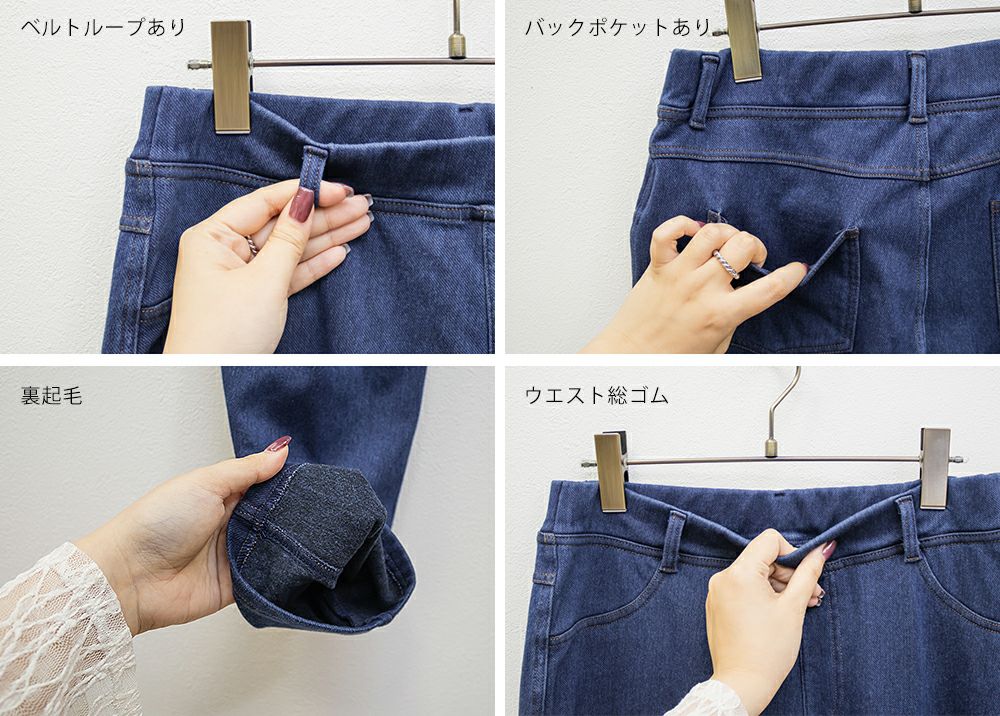 ベルトループあり

バックポケットあり

裏起毛

ウエスト総ゴム