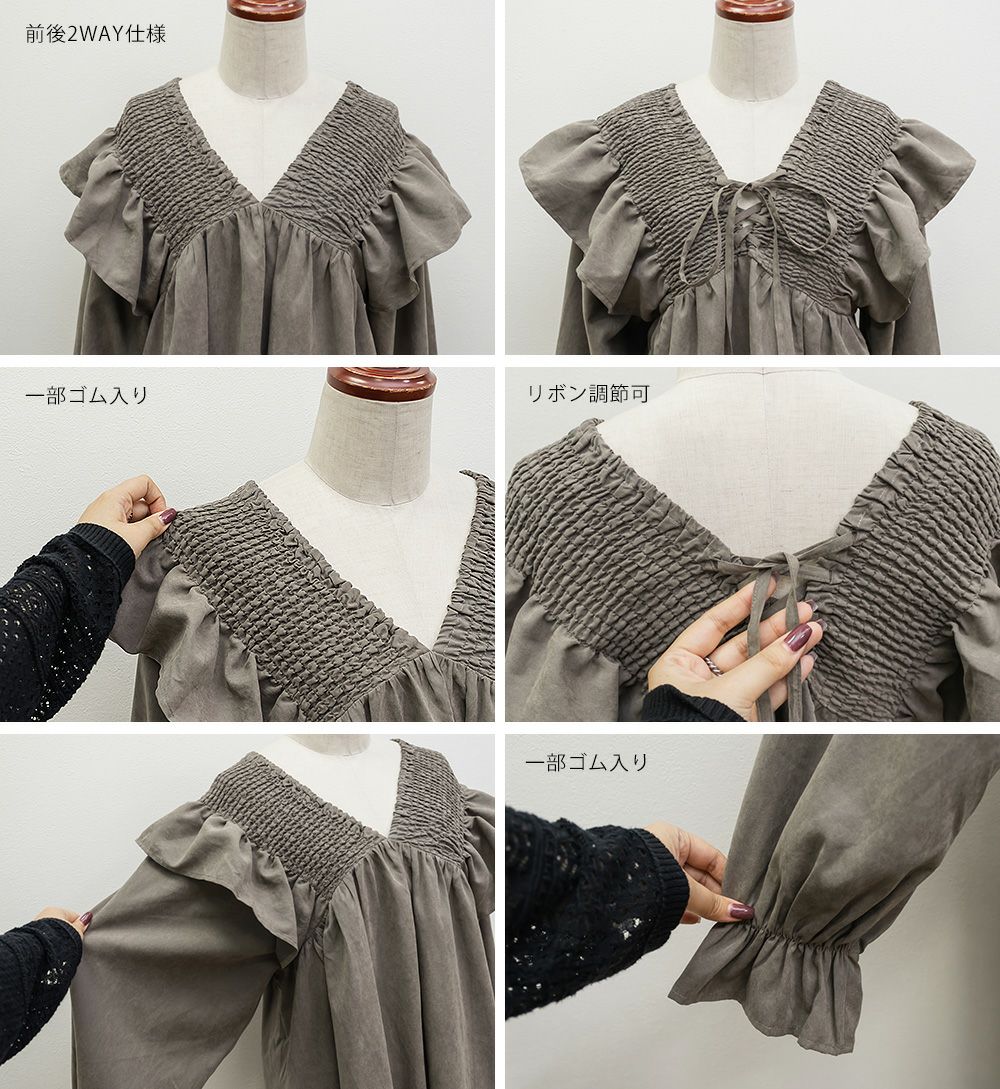 前後2WAY仕様

一部ゴム入り

リボン調節可

一部ゴム入り