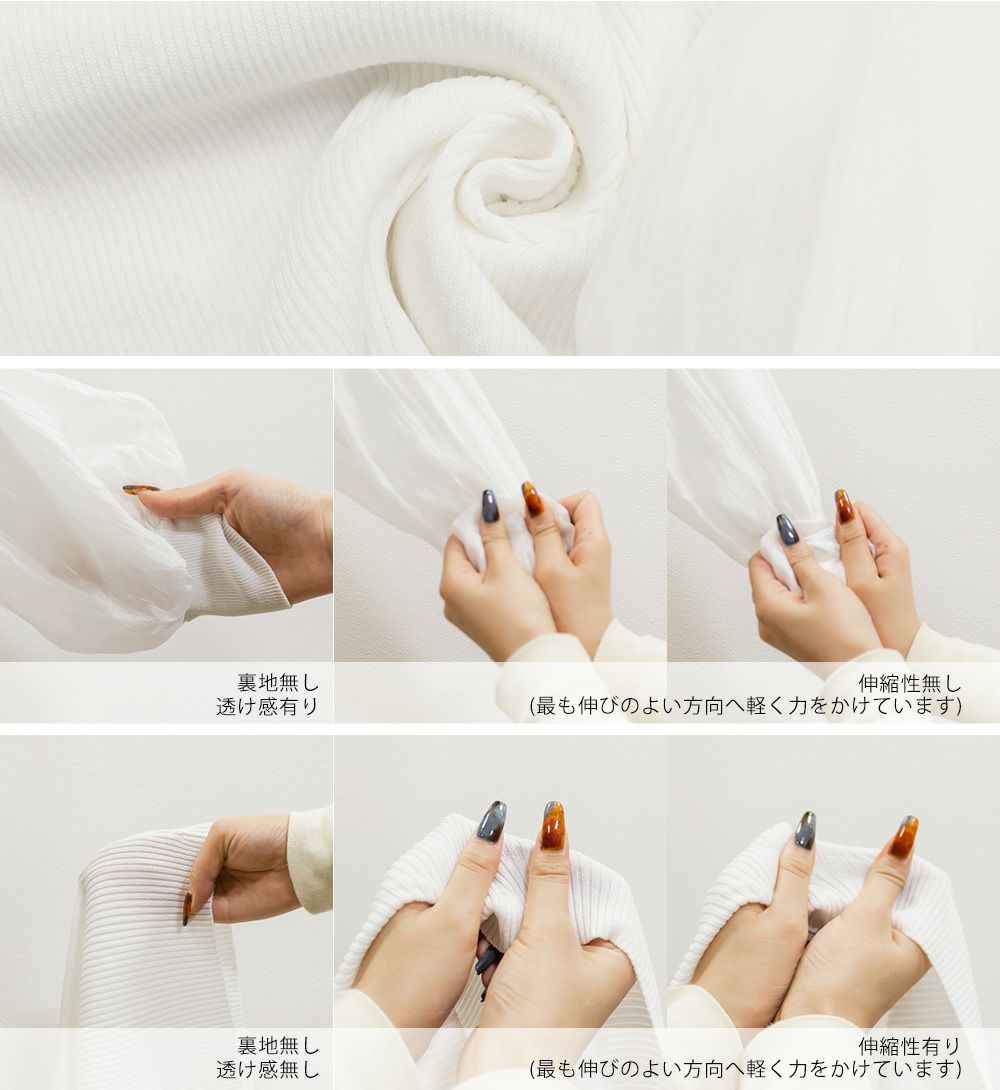 裏地無し
透け感有り

伸縮性無し
(最も伸びのよい方向へ軽く力をかけています)

裏地無し
透け感無し

伸縮性有り
(最も伸びのよい方向へ軽く力をかけています)