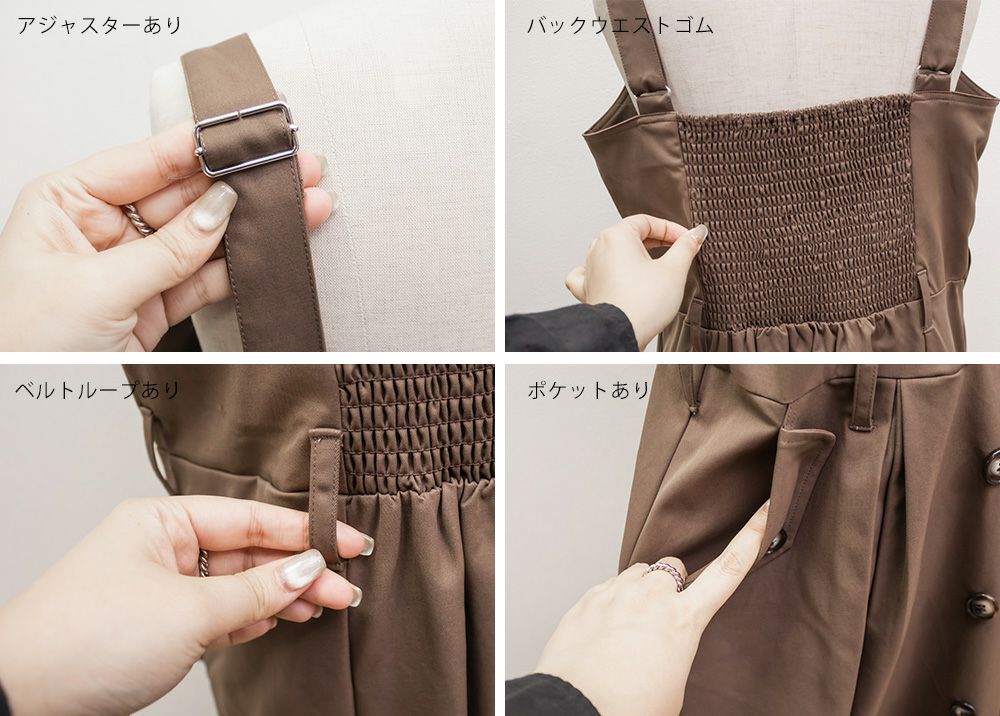 アジャスターあり

バックウエストゴム

ベルトループあり

ポケットあり