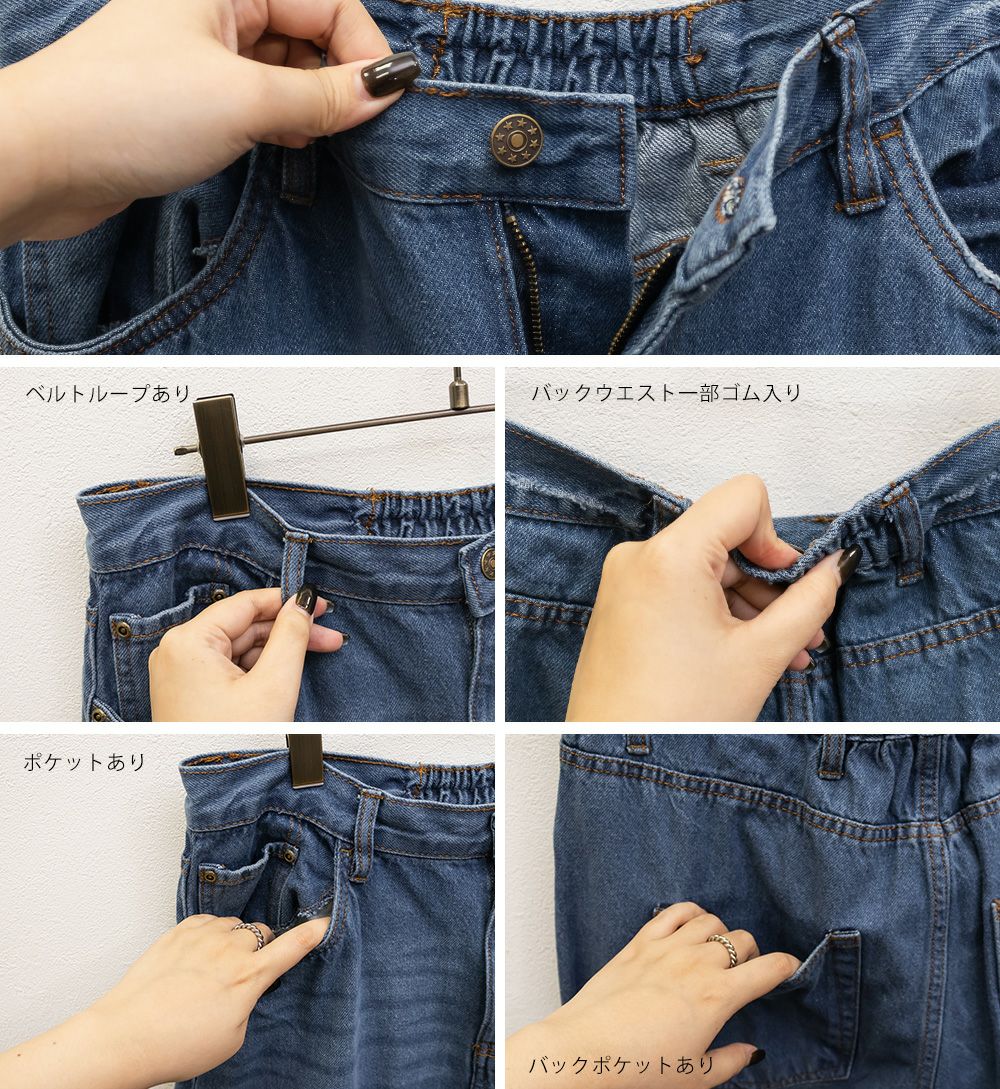 ベルトループあり

バックウエスト一部ゴム入り

ポケットあり

バックポケットあり