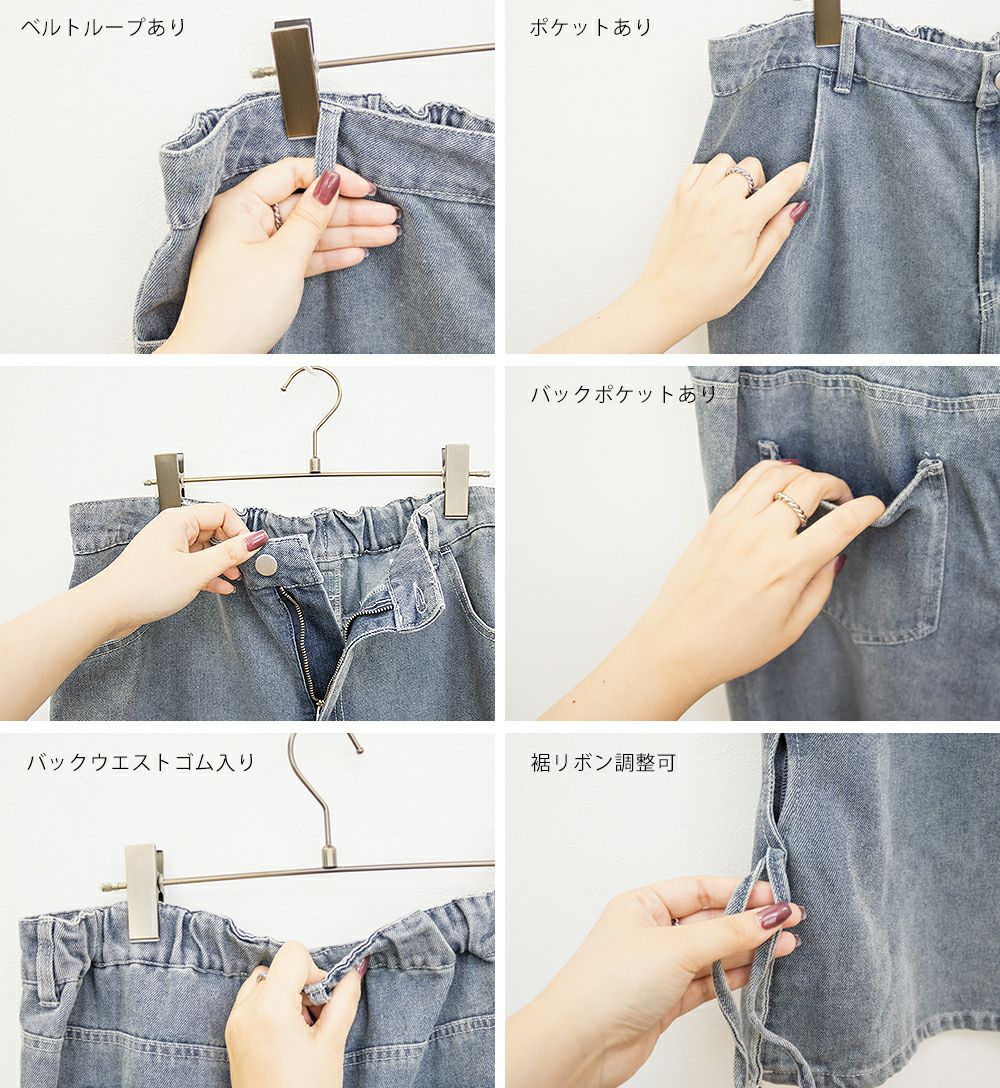 ベルトループあり

ポケットあり

バックポケットあり

バックウエストゴム入り

裾リボン調整可