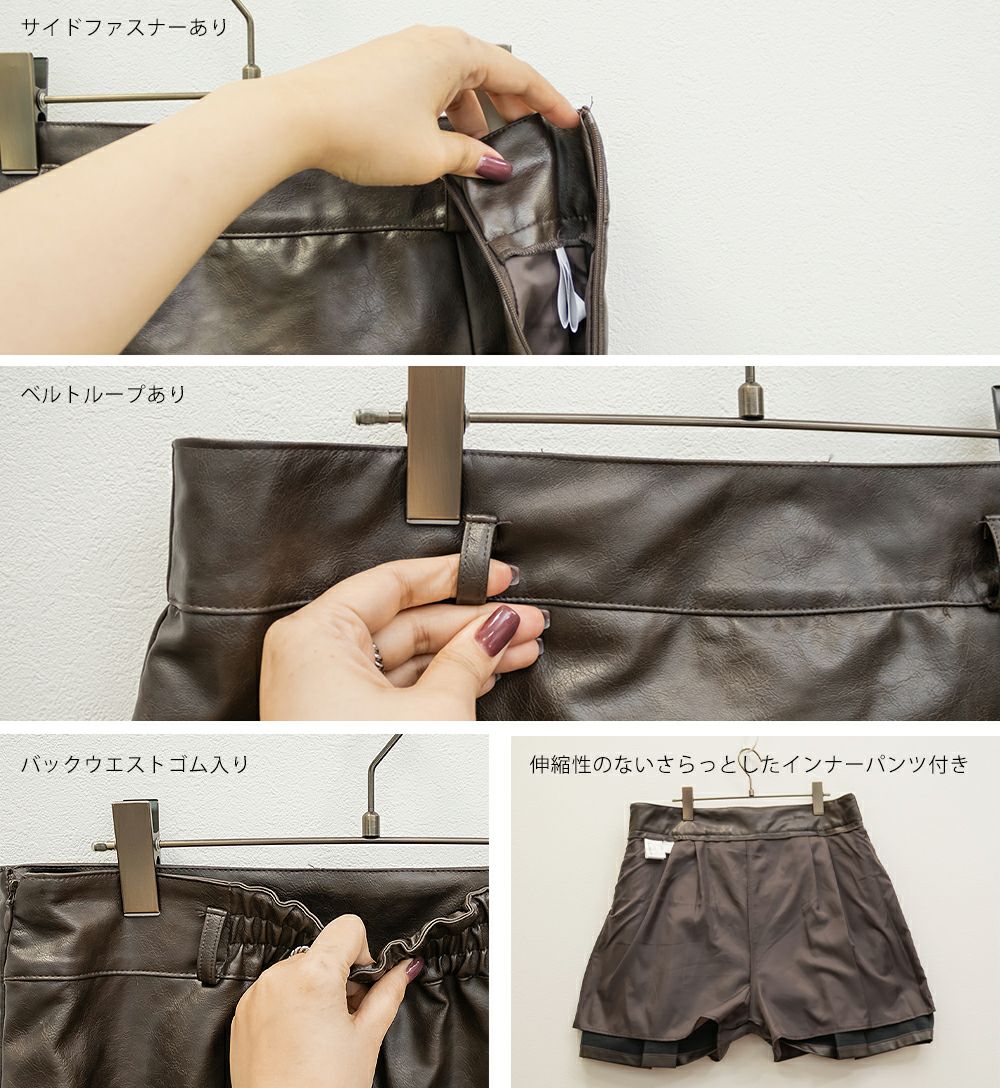 サイドファスナーあり

ベルトループあり

バックウエストゴム入り

伸縮性のないさらっとしたインナーパンツ付き