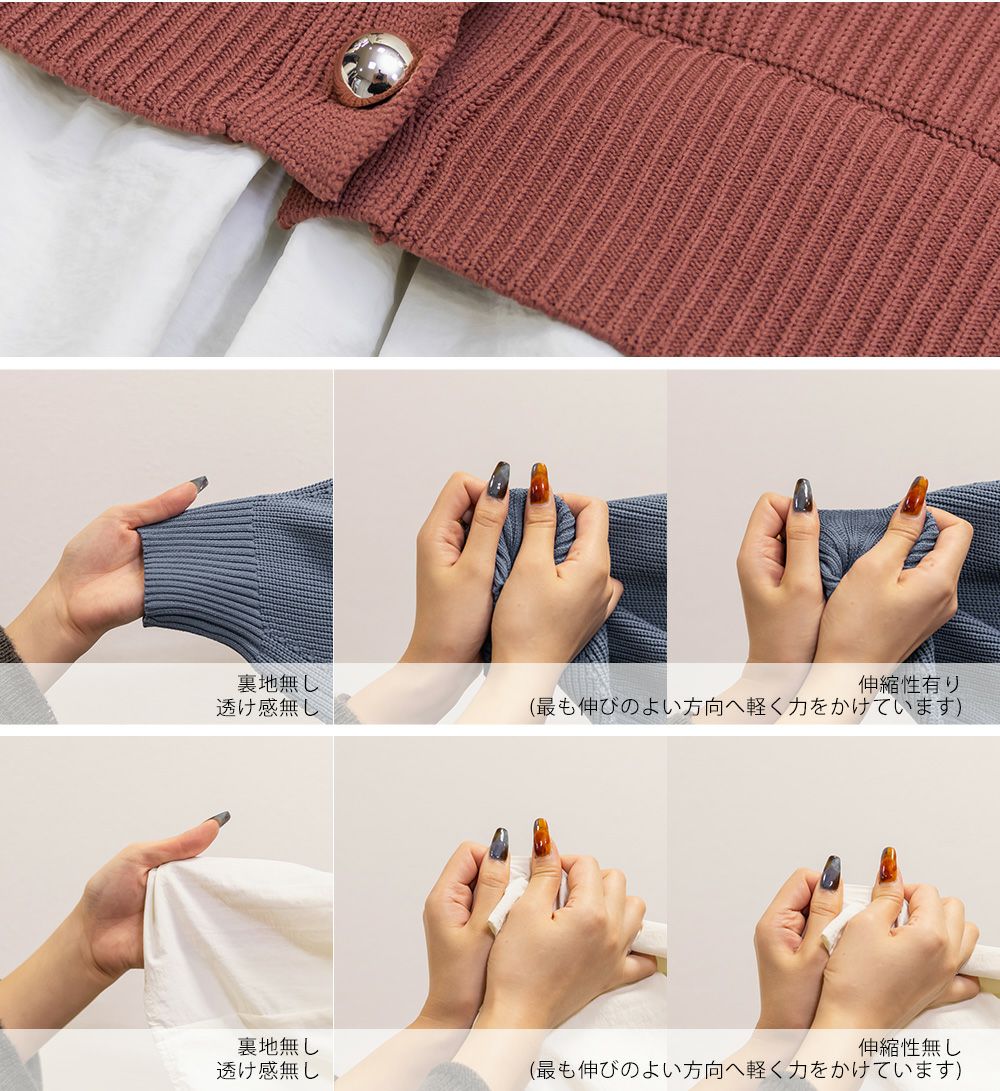 裏地無し
透け感無し

伸縮性有り
(最も伸びのよい方向へ軽く力をかけています)

裏地無し
透け感無し

伸縮性無し
(最も伸びのよい方向へ軽く力をかけています)