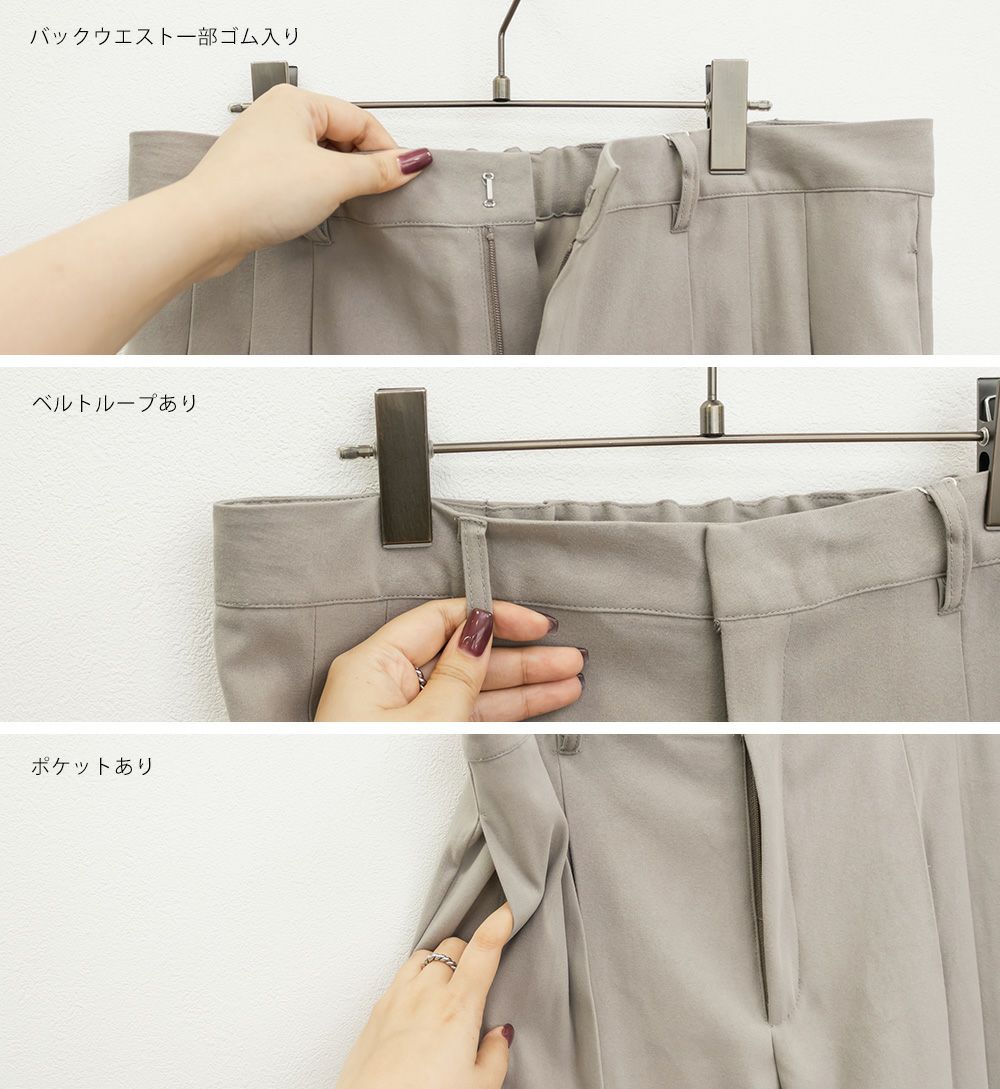 バックウエスト一部ゴム入り

ベルトループあり

ポケットあり