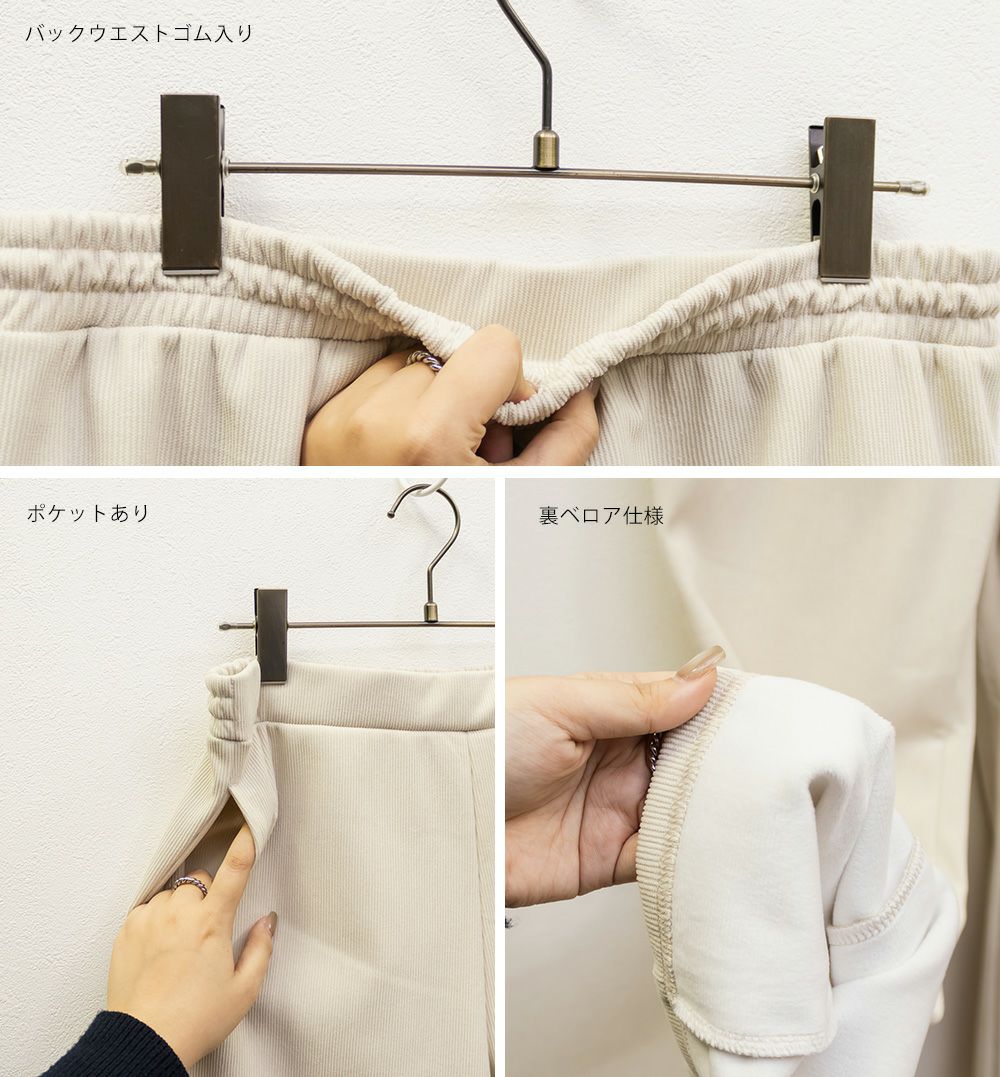 バックウエストゴム入り

ポケットあり

裏ベロア仕様