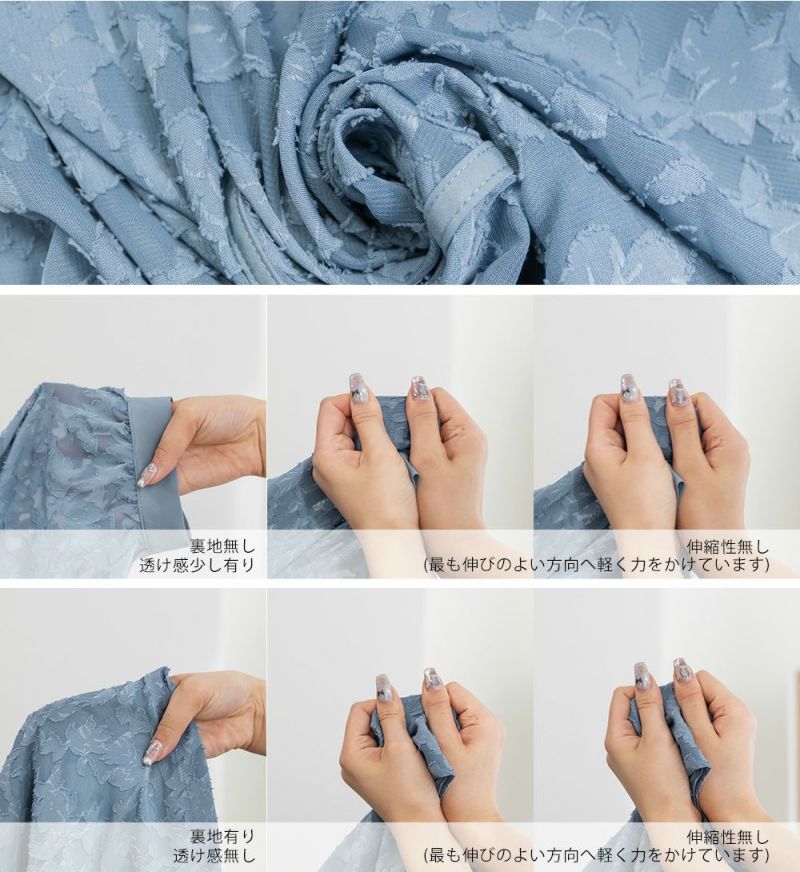 裏地無し
透け感少し有り

伸縮性無し
(最も伸びのよい方向へ軽く力をかけています)

裏地有り
透け感無し

伸縮性無し
(最も伸びのよい方向へ軽く力をかけています)