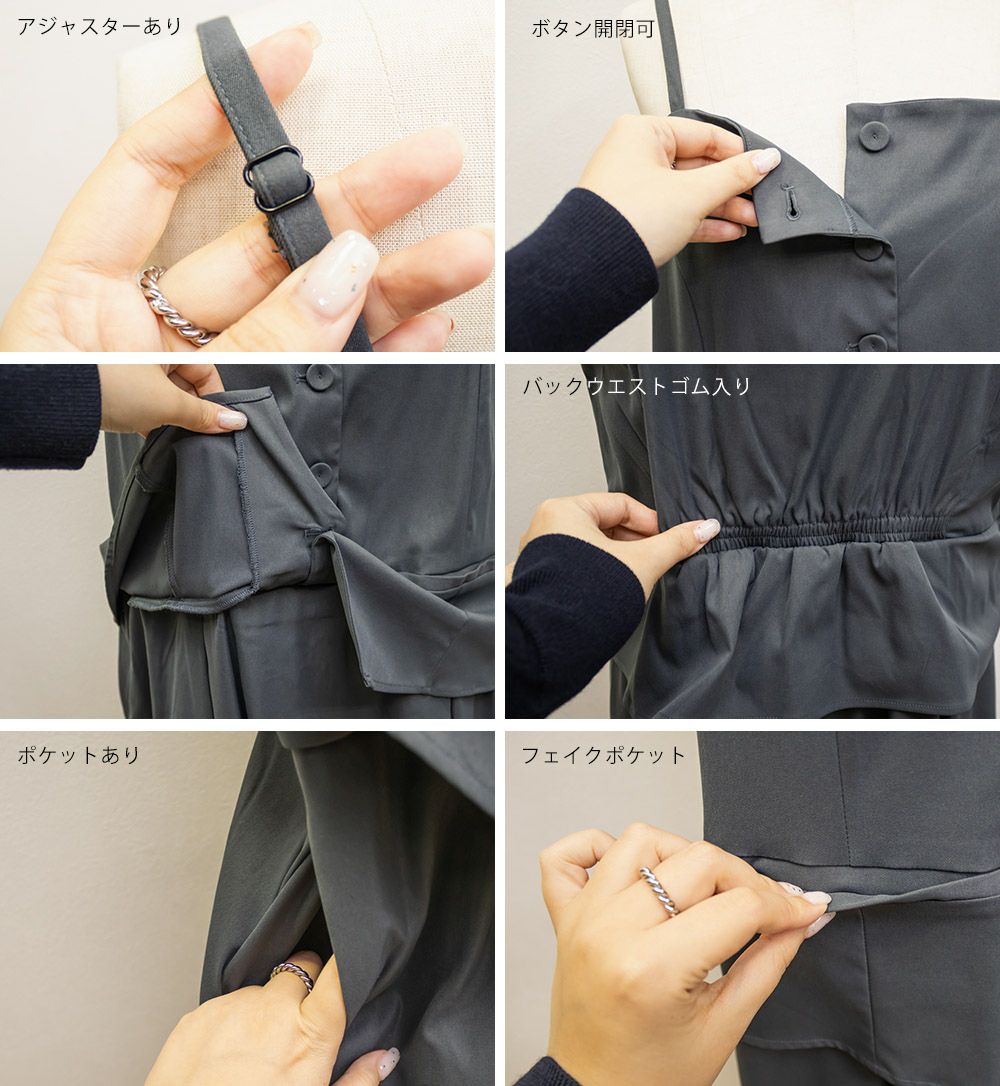 アジャスターあり

ボタン開閉可

バックウエストゴム入り

ポケットあり

フェイクポケット