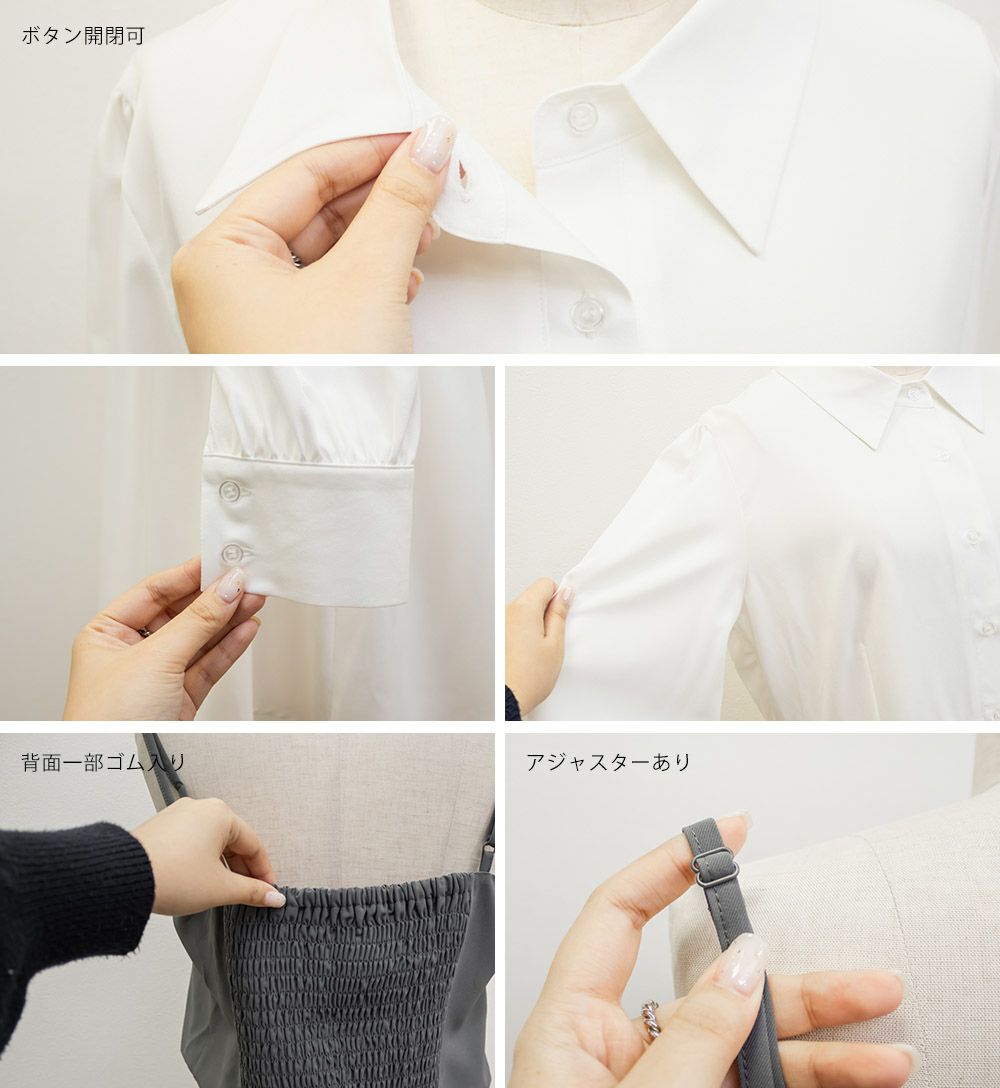 ボタン開閉可

背面一部ゴム入り

アジャスターあり