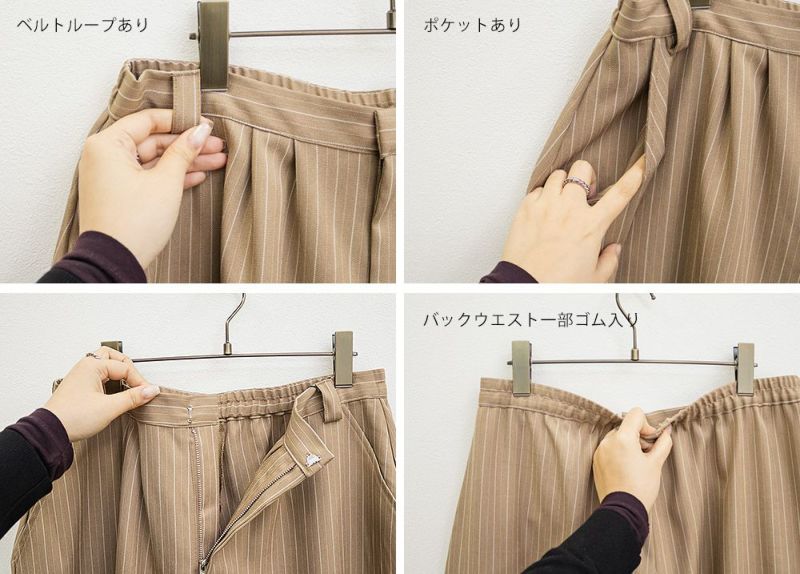 ベルトループあり

ポケットあり

バックウエスト一部ゴム入り