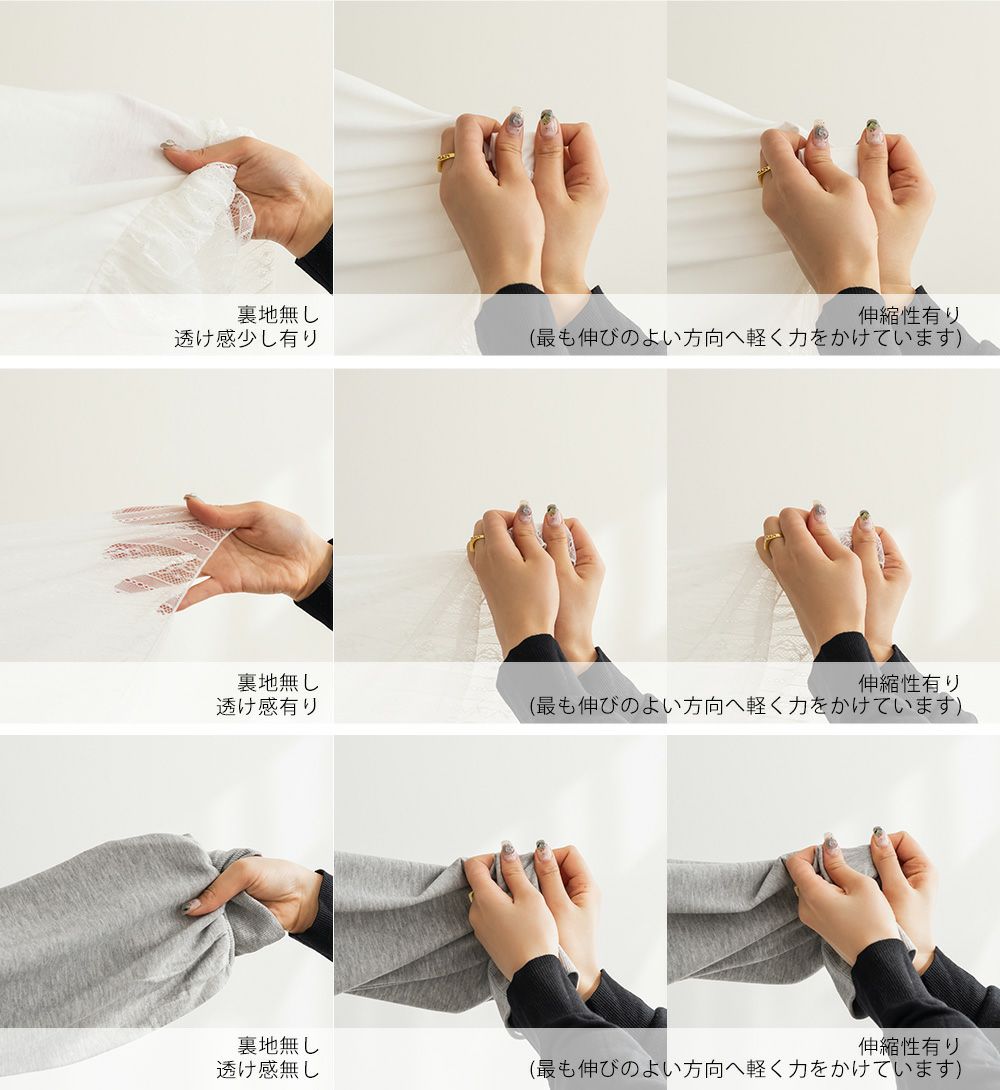 裏地無し
透け感少し有り

伸縮性有り
(最も伸びのよい方向へ軽く力をかけています)

裏地無し
透け感有り

伸縮性有り
(最も伸びのよい方向へ軽く力をかけています)

裏地無し
透け感無し

伸縮性有り
(最も伸びのよい方向へ軽く力をかけています)