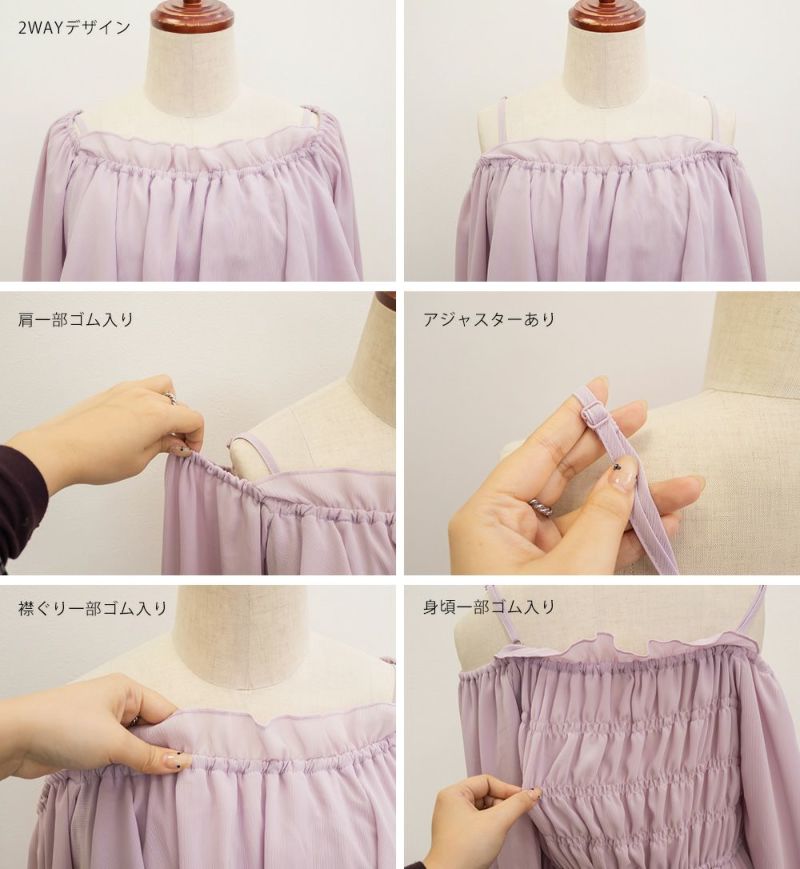 2WAYデザイン

肩一部ゴム入り

アジャスターあり

襟ぐり一部ゴム入り

身頃一部ゴム入り