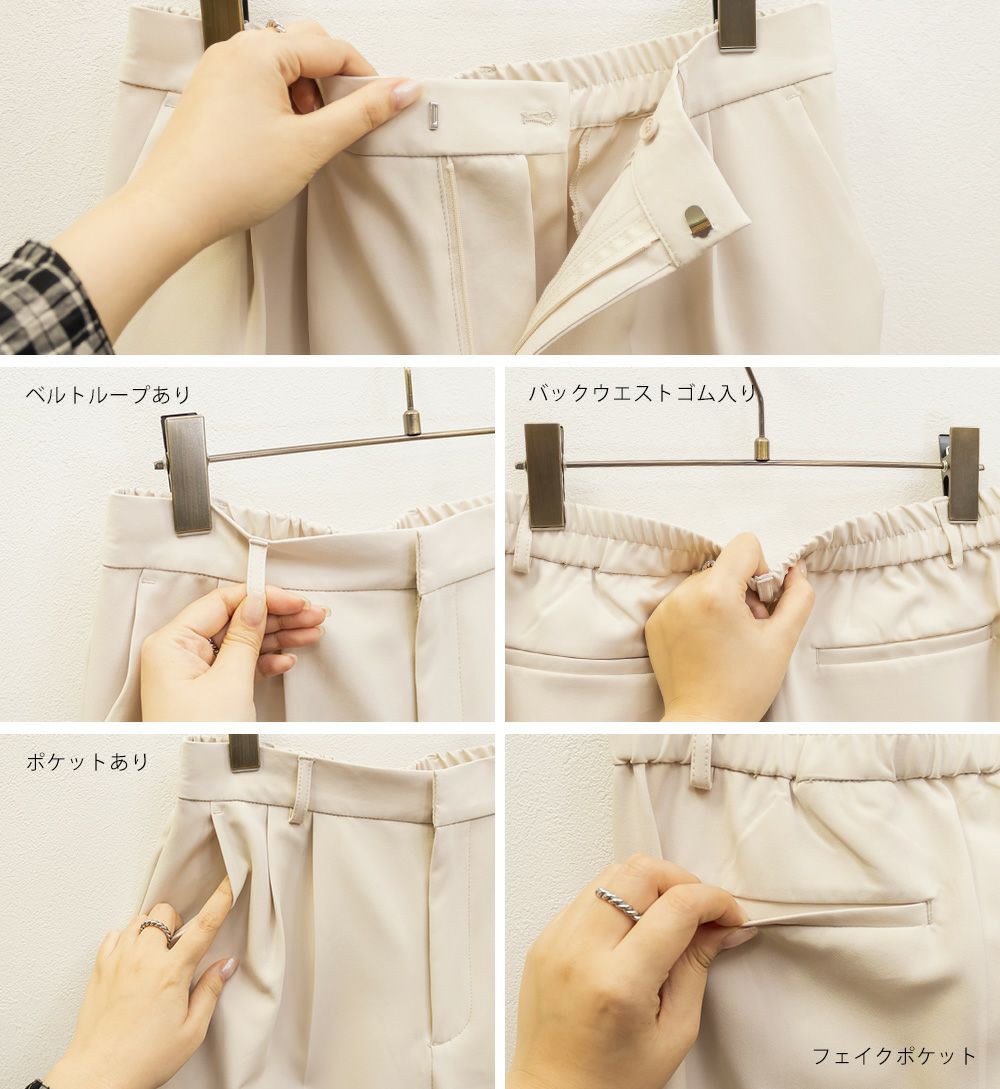 ベルトループあり

バックウエストゴム入り

ポケットあり

フェイクポケット