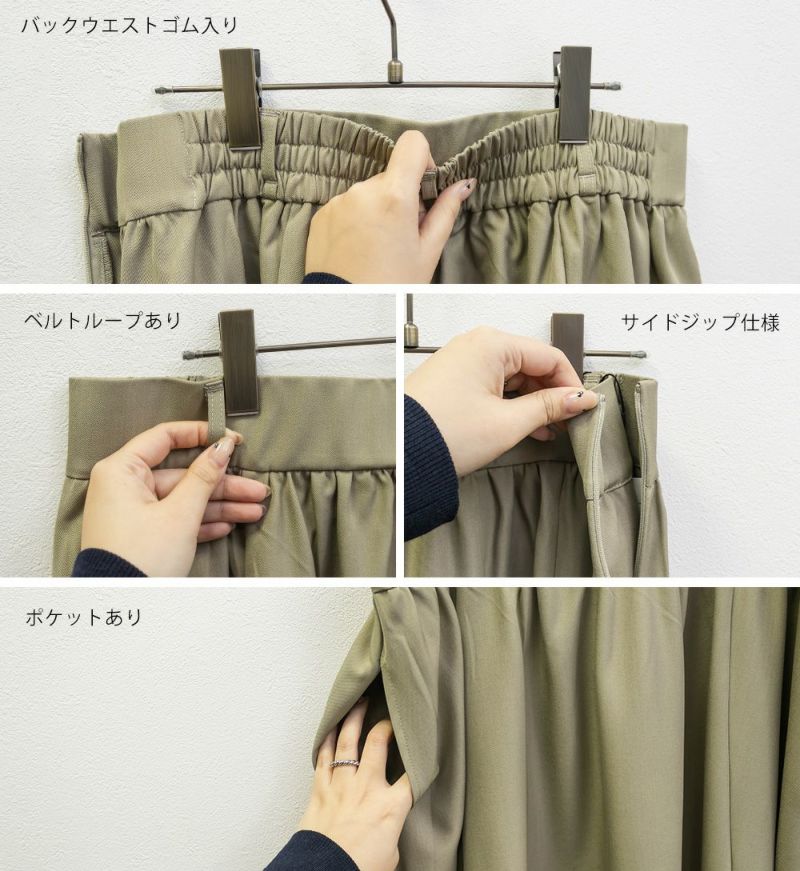 バックウエストゴム入り

ベルトループあり

サイドジップ仕様

ポケットあり